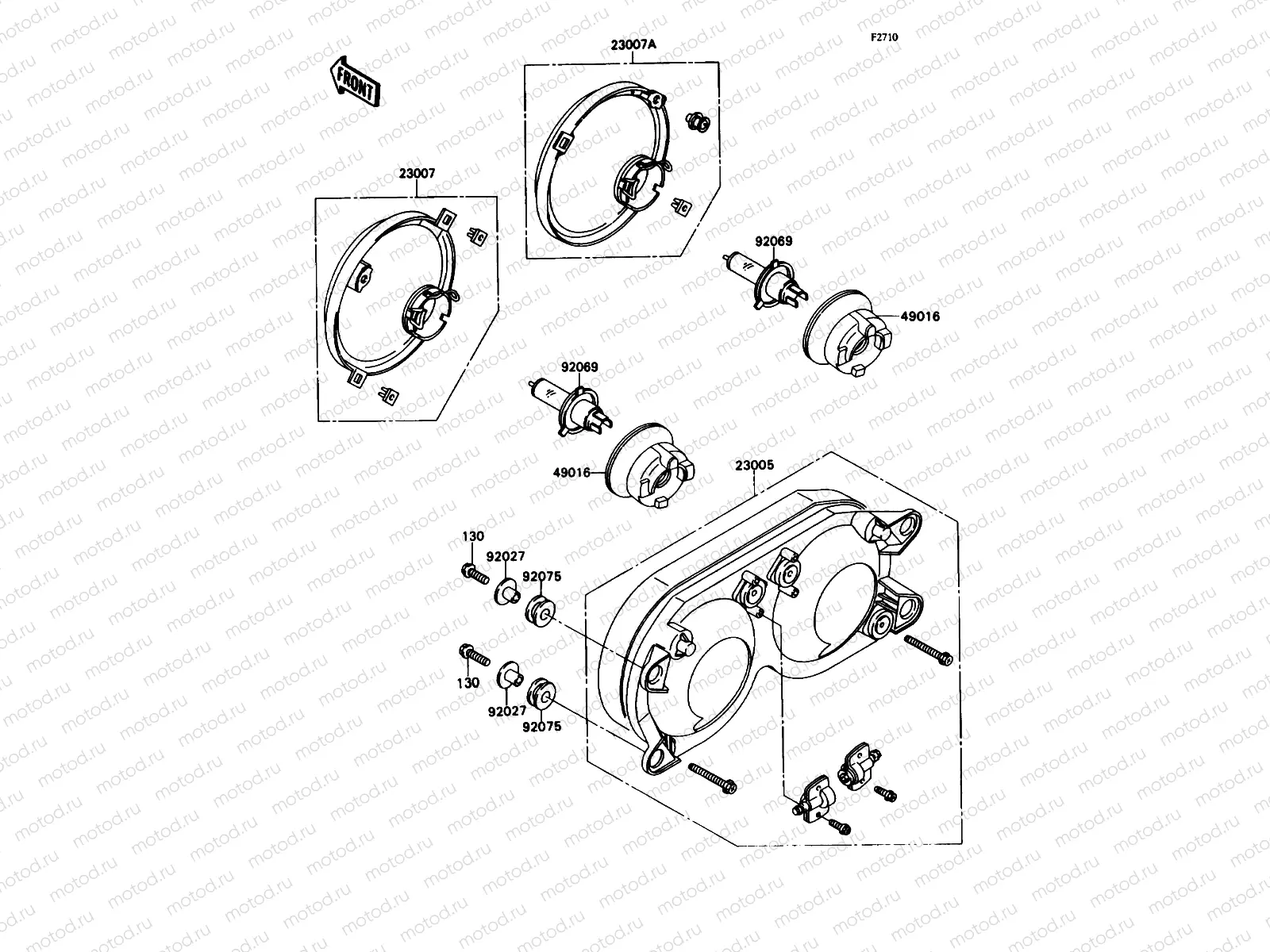 F2710

FRONT

23007A

23007

92069

49016

92069

49016

23005

130

92027

92075

130

92027

92075

motod.ru