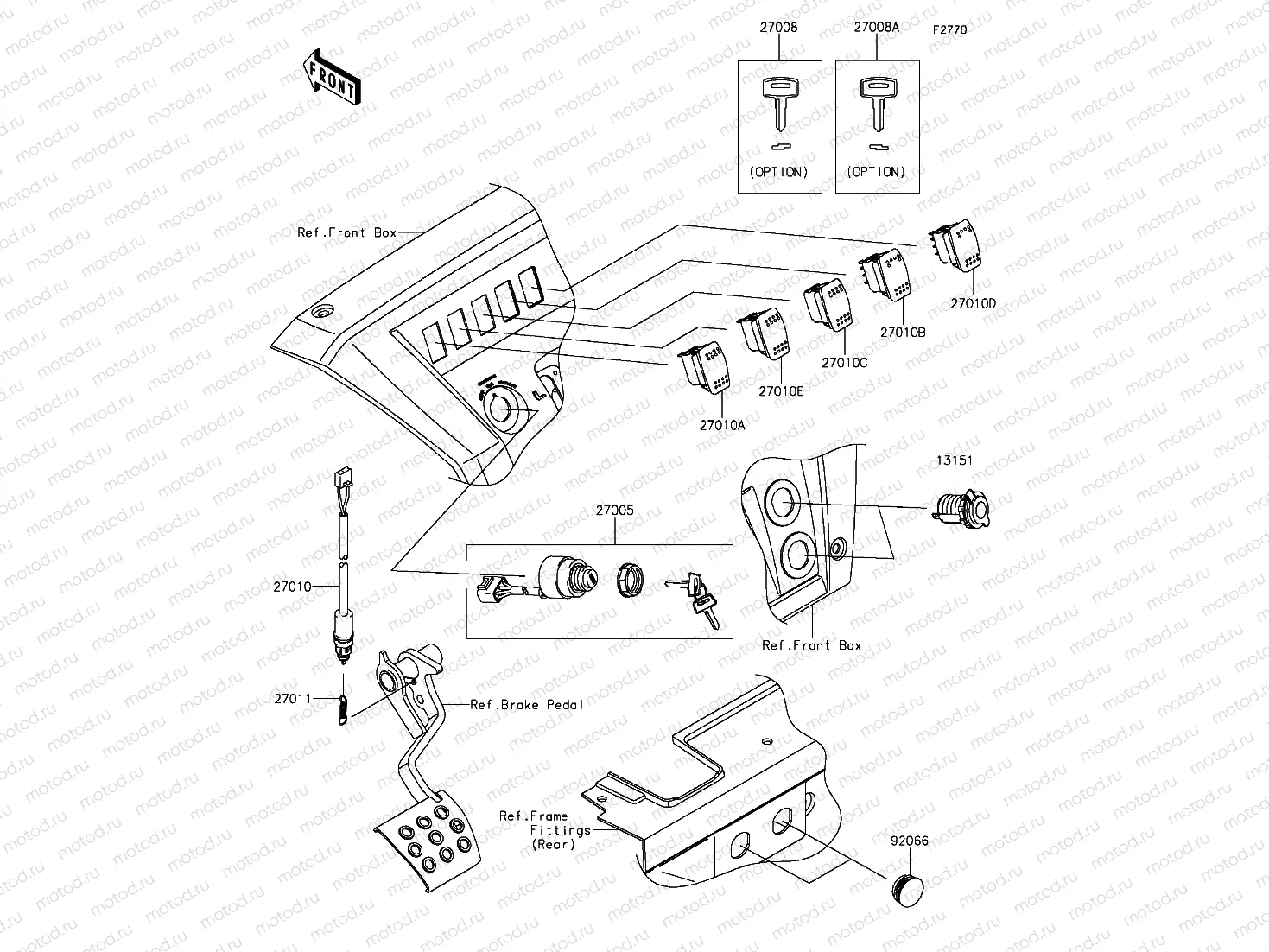 FRONT

27008

27008A

F2770

(OPTION)

(OPTION)

Ref.Front Box

27010D

27010B

27010C

27010E

27010A

13151

27005

27010

Ref.Front Box

27011

Ref.Brake Pedal

Ref.Frame Fittings (Rear)

92066

motod.ru