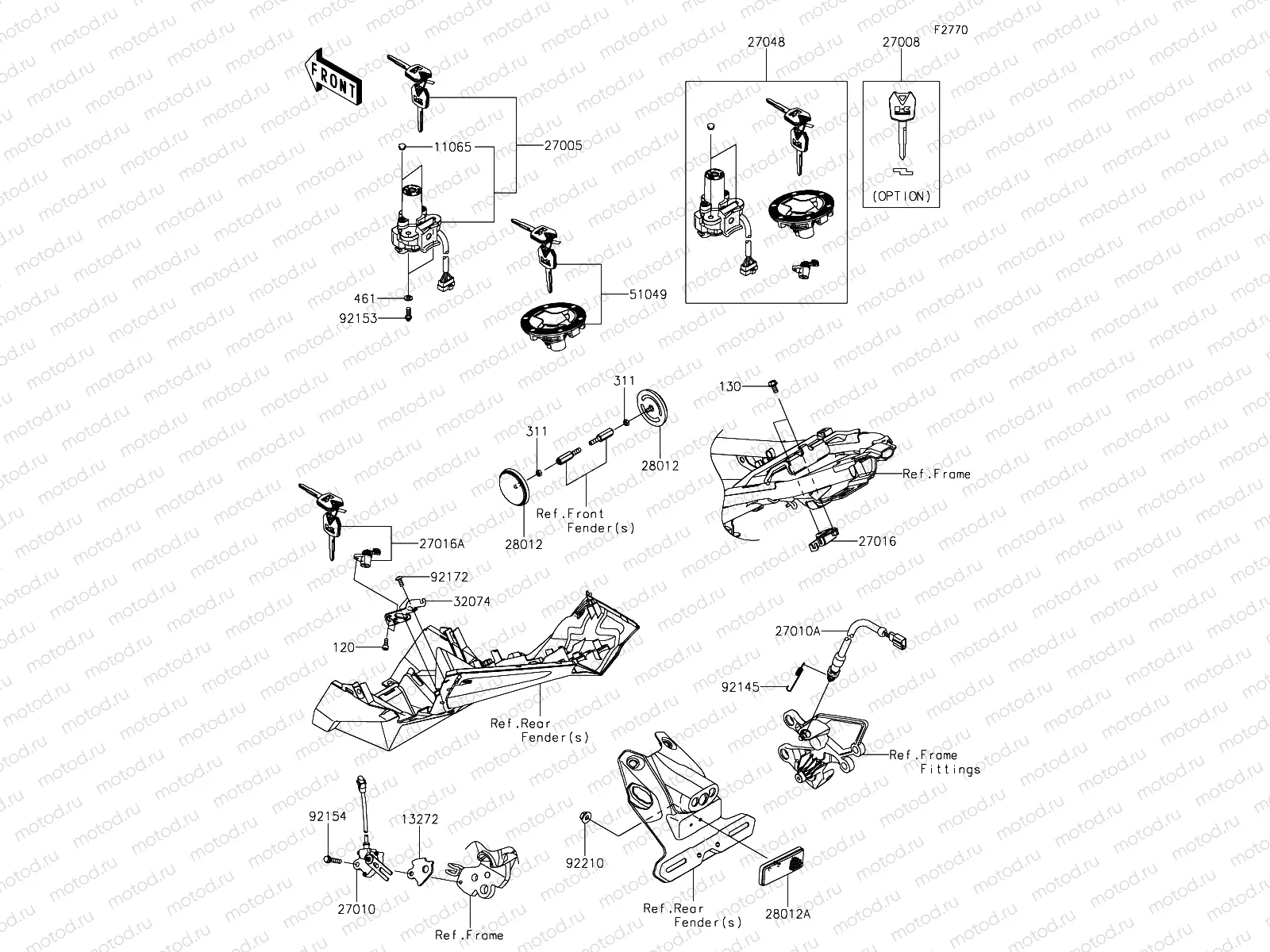 F2770

FRONT

27048

27008

(OPTION)

11065

27005

461

92153

51049

311

311

28012

28012

Ref.Front Fender(s)

130

Ref.Frame

27016

27016A

92172

32074

120

Ref.Rear Fender(s)

27010A

92145

Ref.Frame Fittings

92154

13272

27010

Ref.Frame

92210

Ref.Rear Fender(s)

28012A

motod.ru