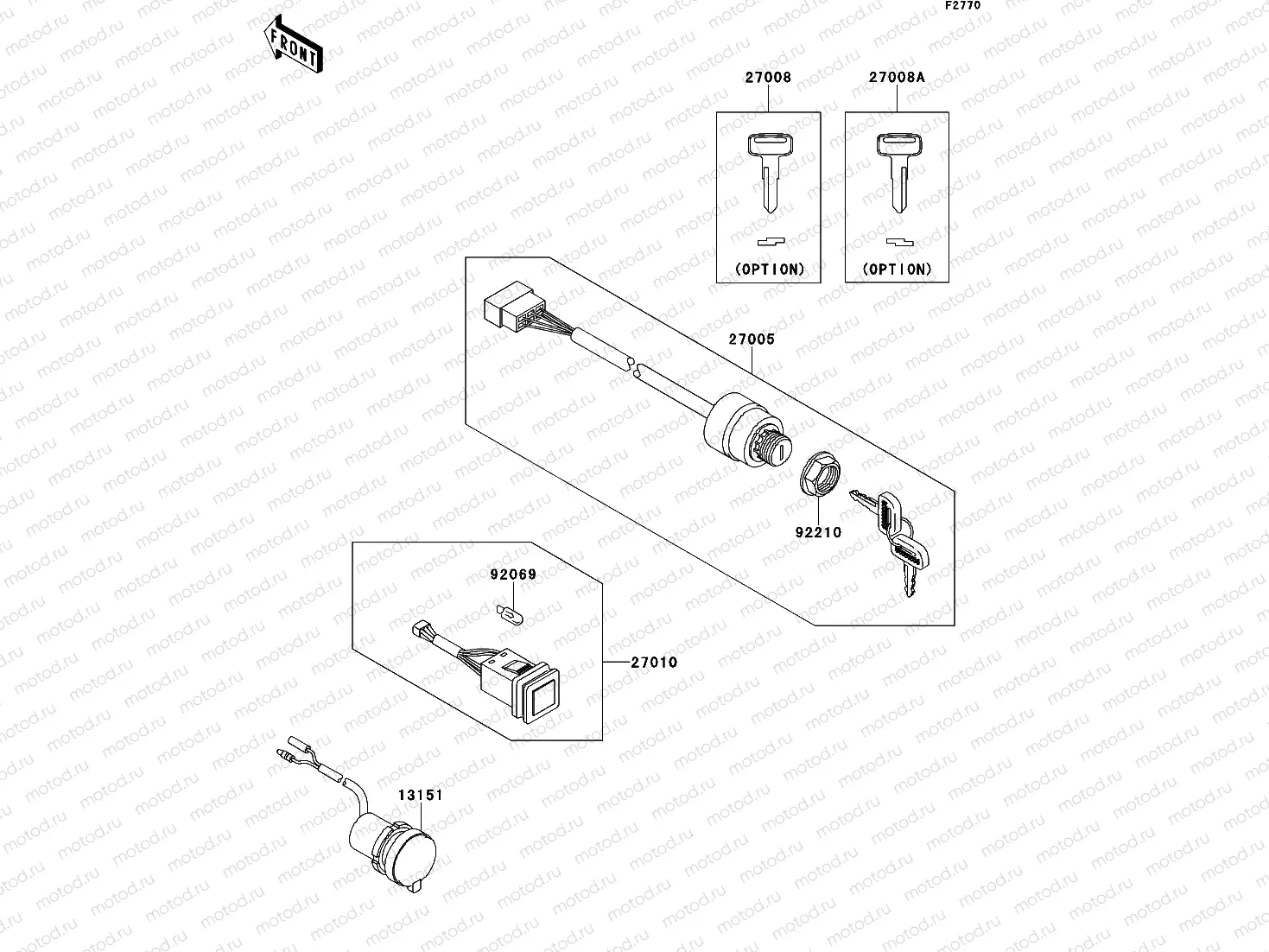 F2770

FRONT

27008

27008A

(OPTION)

(OPTION)

27005

92210

92069

27010

13151

motod.ru