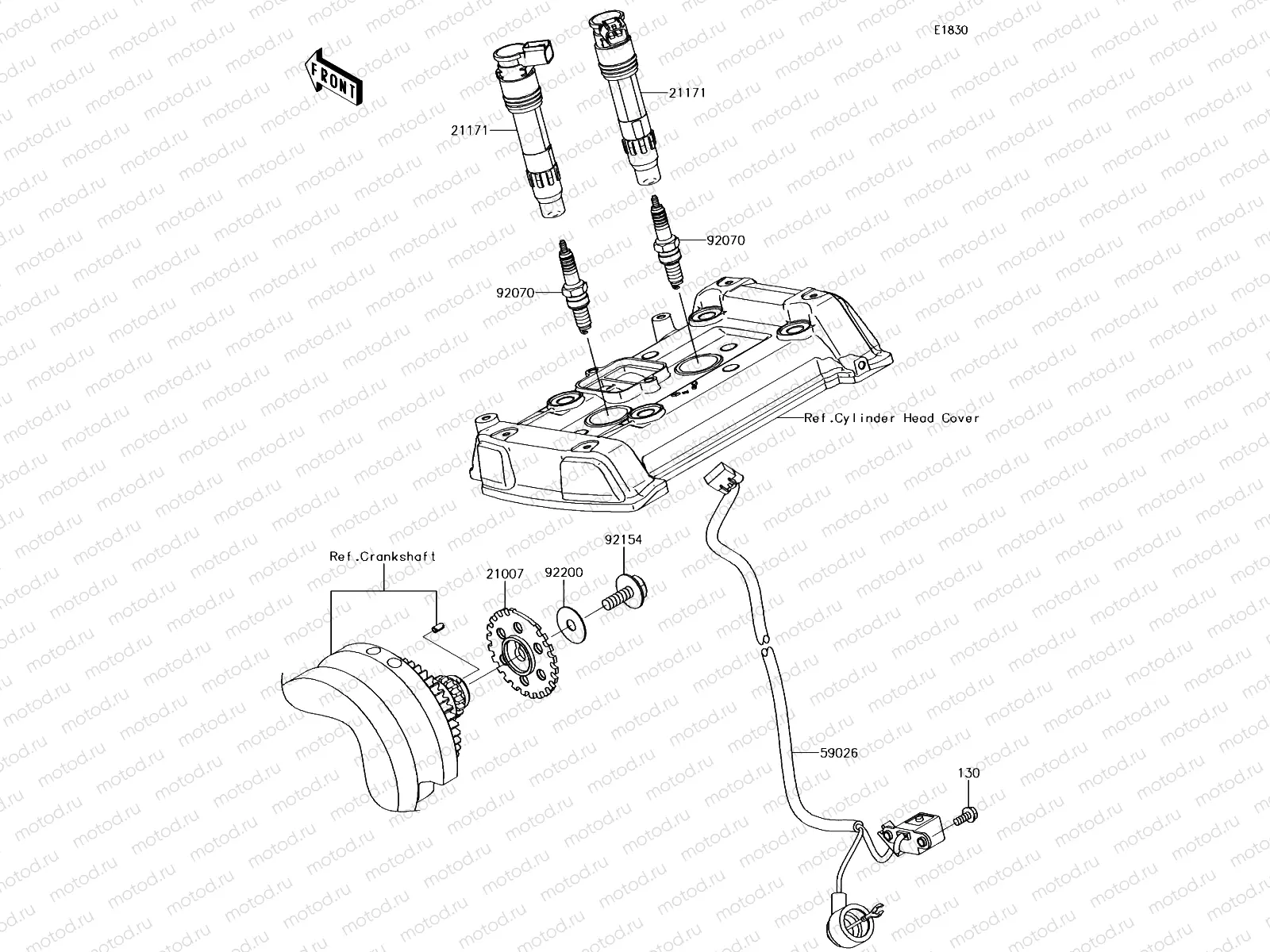 E1830

FRONT

21171

21171

92070

92070

Ref.Cylinder Head Cover

92154

Ref.Crankshaft

21007

92200

59026

130

motod.ru