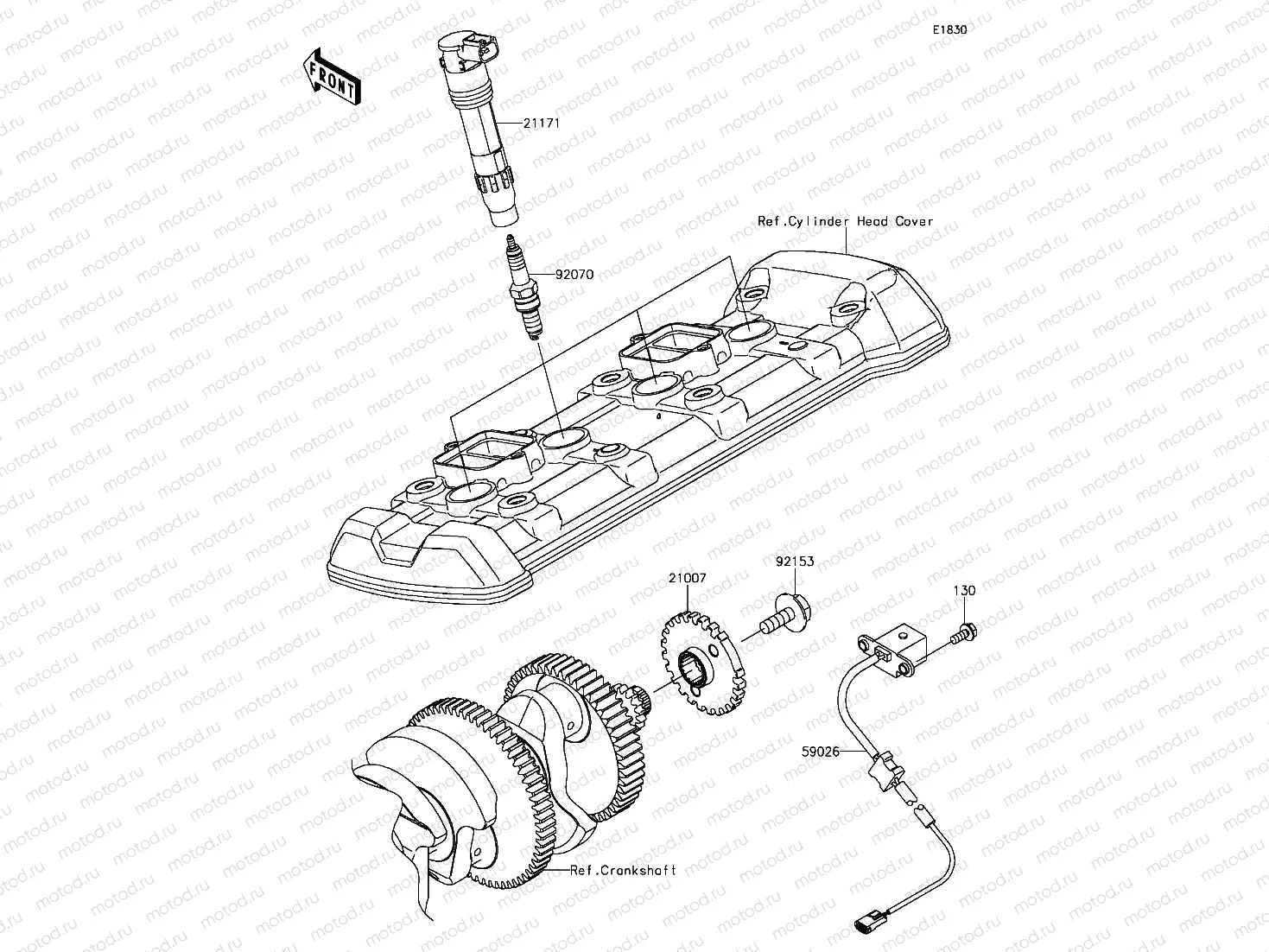 E1830

FRONT

21171

Ref.Cylinder Head Cover

92070

21007

92153

130

59026

Ref.Crankshaft

motod.ru