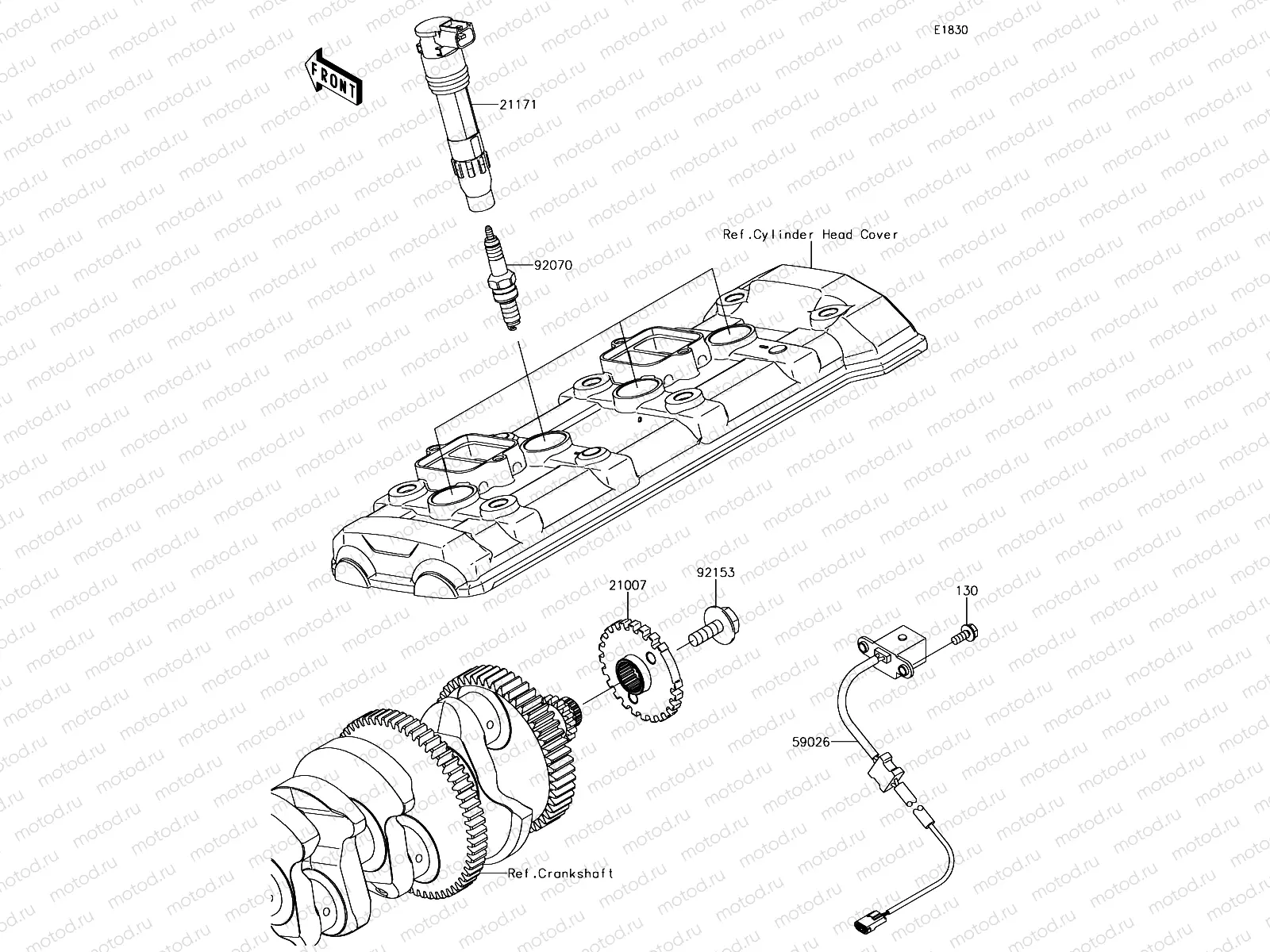 E1830

FRONT

21171

92070

Ref.Cylinder Head Cover

21007

92153

130

59026

Ref.Crankshaft

motod.ru