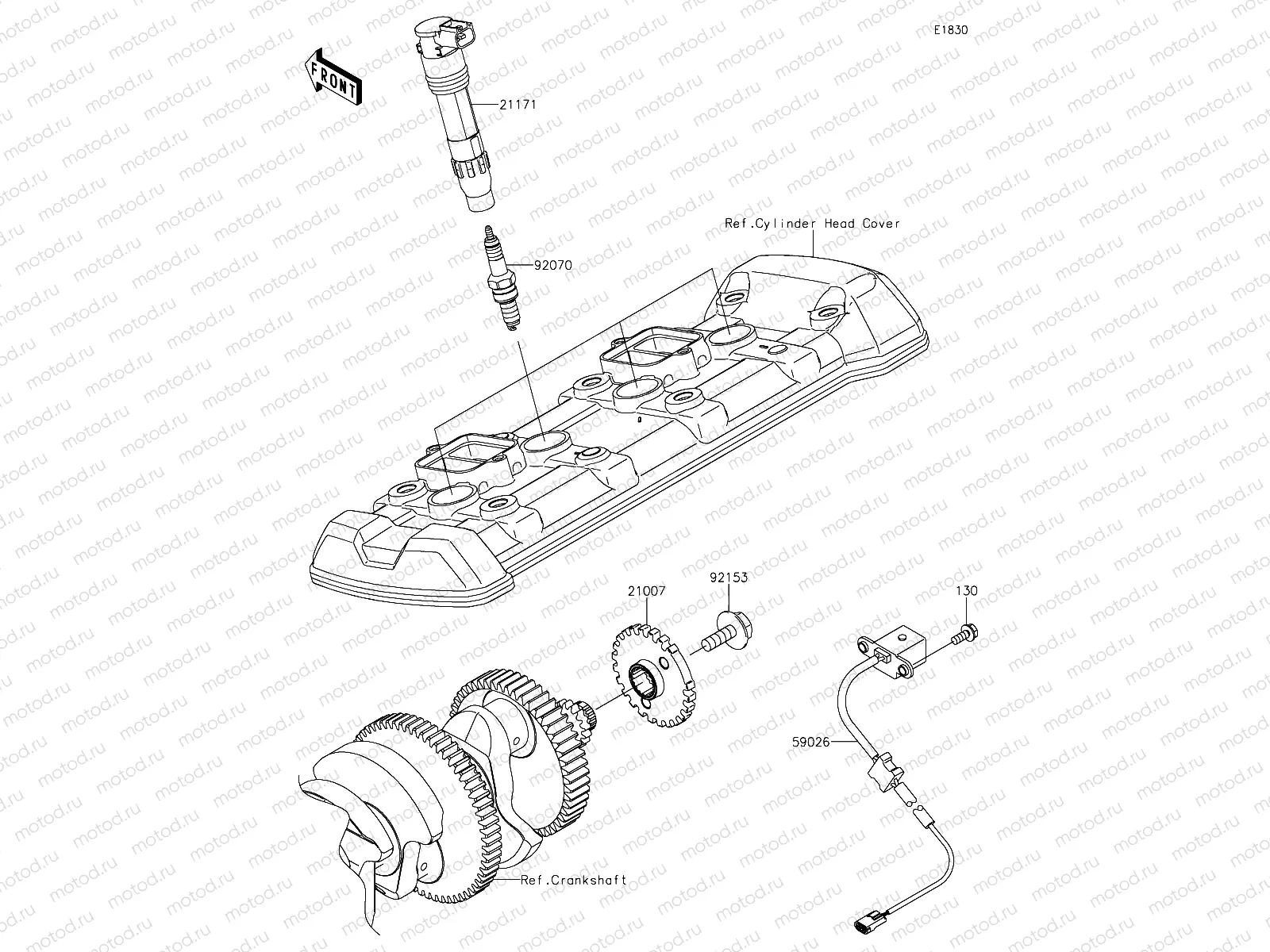 E1830

FRONT

21171

Ref.Cylinder Head Cover

92070

21007

92153

130

59026

Ref.Crankshaft

motod.ru