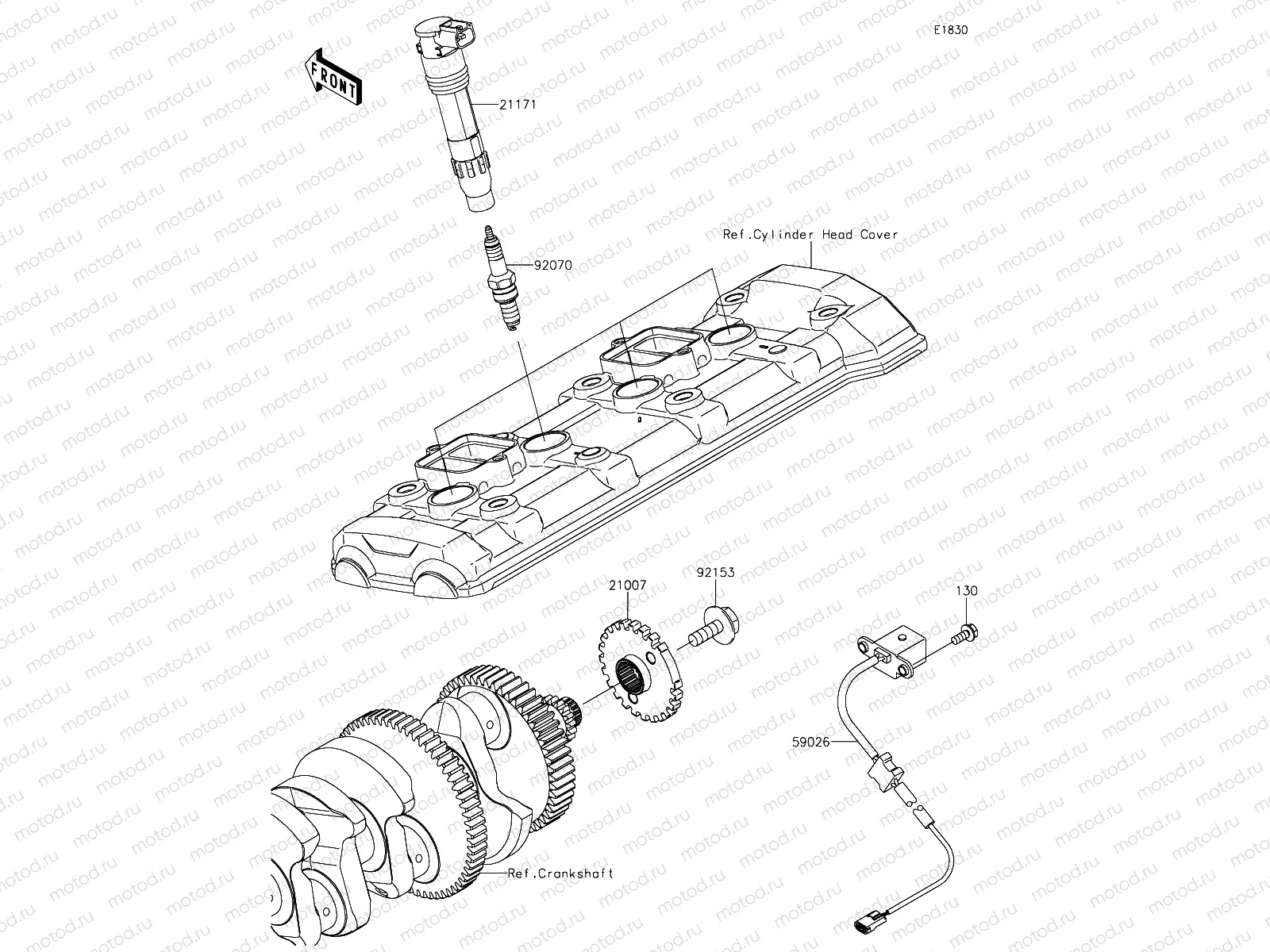 E1830

FRONT

21171

92070

Ref.Cylinder Head Cover

21007

92153

130

59026

Ref.Crankshaft

motod.ru