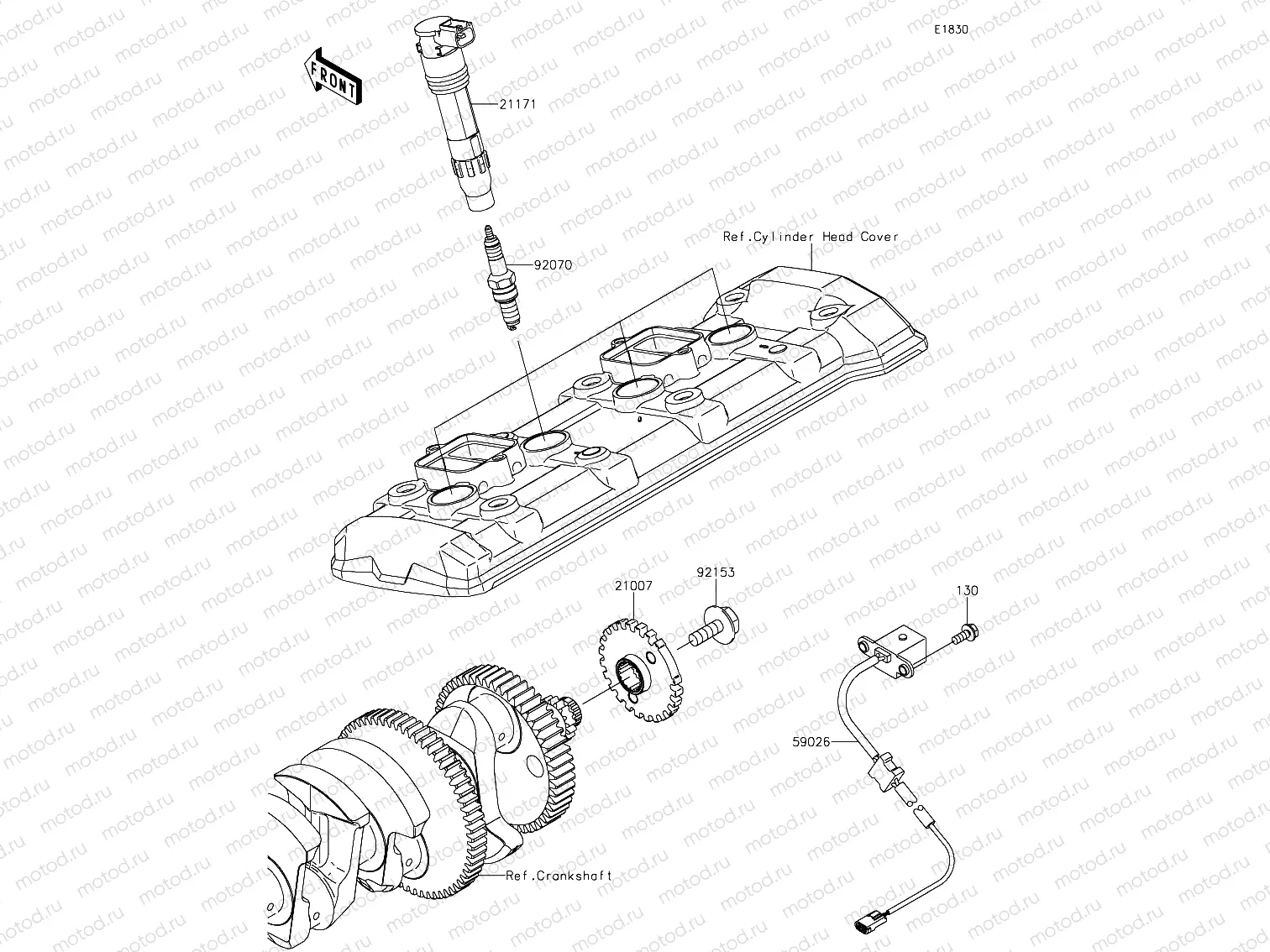 E1830

FRONT

21171

92070

Ref.Cylinder Head Cover

21007

92153

130

59026

Ref.Crankshaft

motod.ru