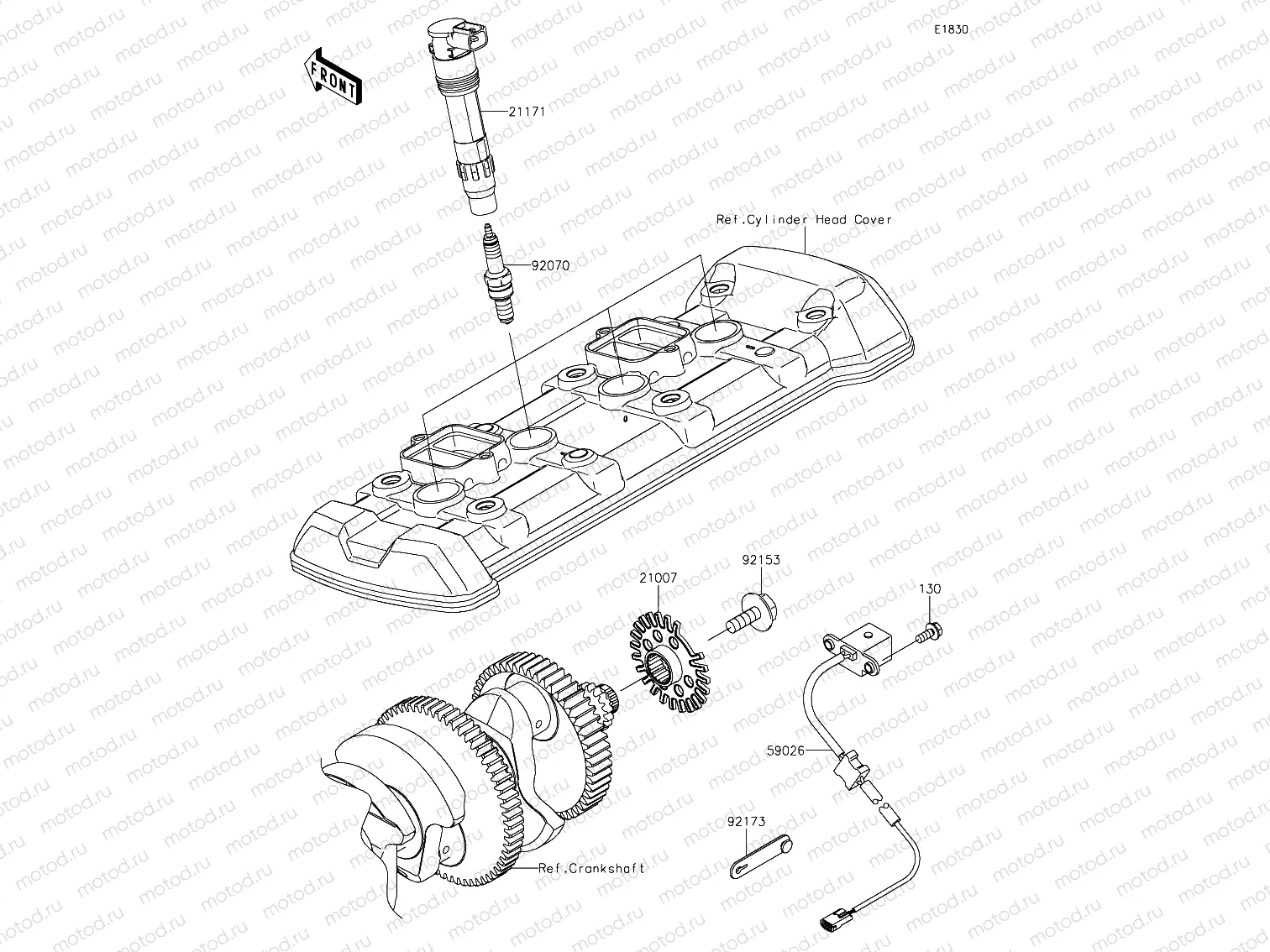 E1830

FRONT

21171

92070

Ref.Cylinder Head Cover

92153

21007

130

59026

92173

Ref.Crankshaft

motod.ru