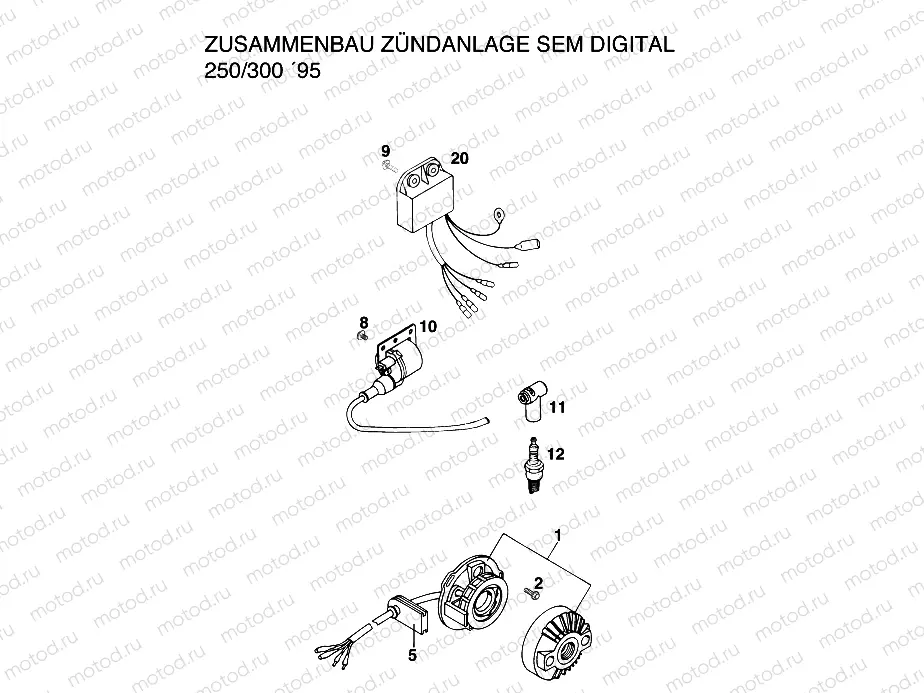 ZUSAMMENBAU ZÜNDANLAGE SEM DIGITAL
250/300 ´95

9
20
8
10
11
12
1
2
5

motod.ru