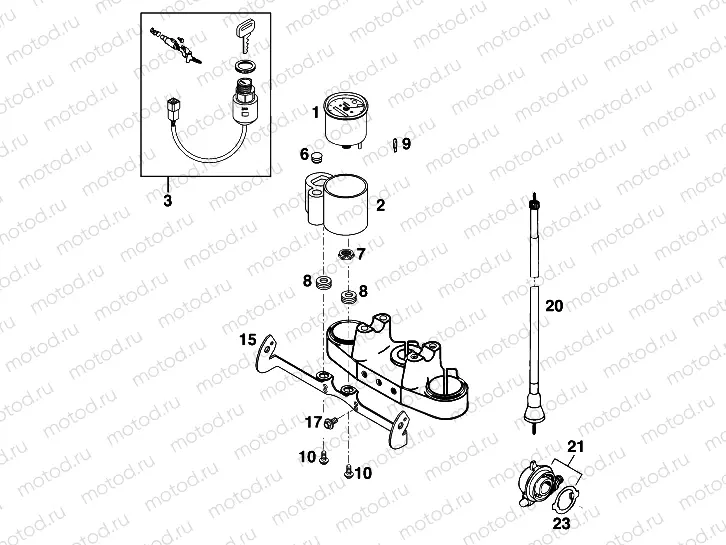 motod.ru

1
9
6
3
2
7
8
8
20
15
17
10
10
21
23