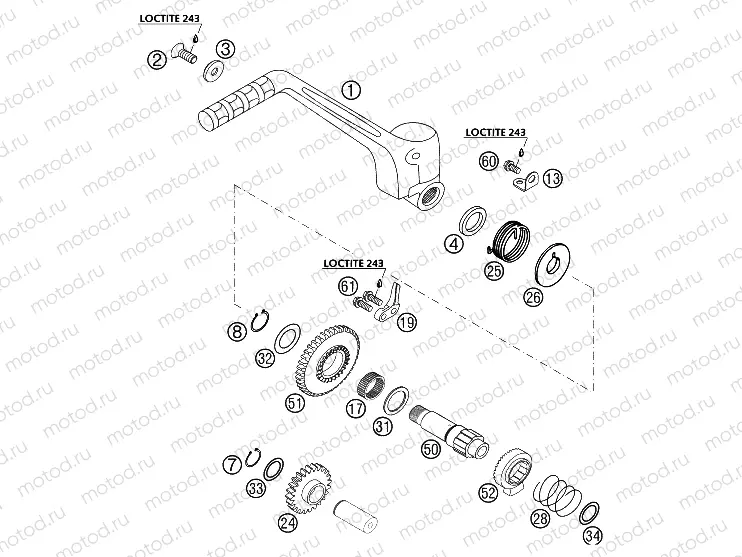 LOCTITE 243
2
3
1
LOCTITE 243
60
13
4
25
26
LOCTITE 243
61
19
8
32
51
17
31
50
7
33
24
52
28
34
motod.ru