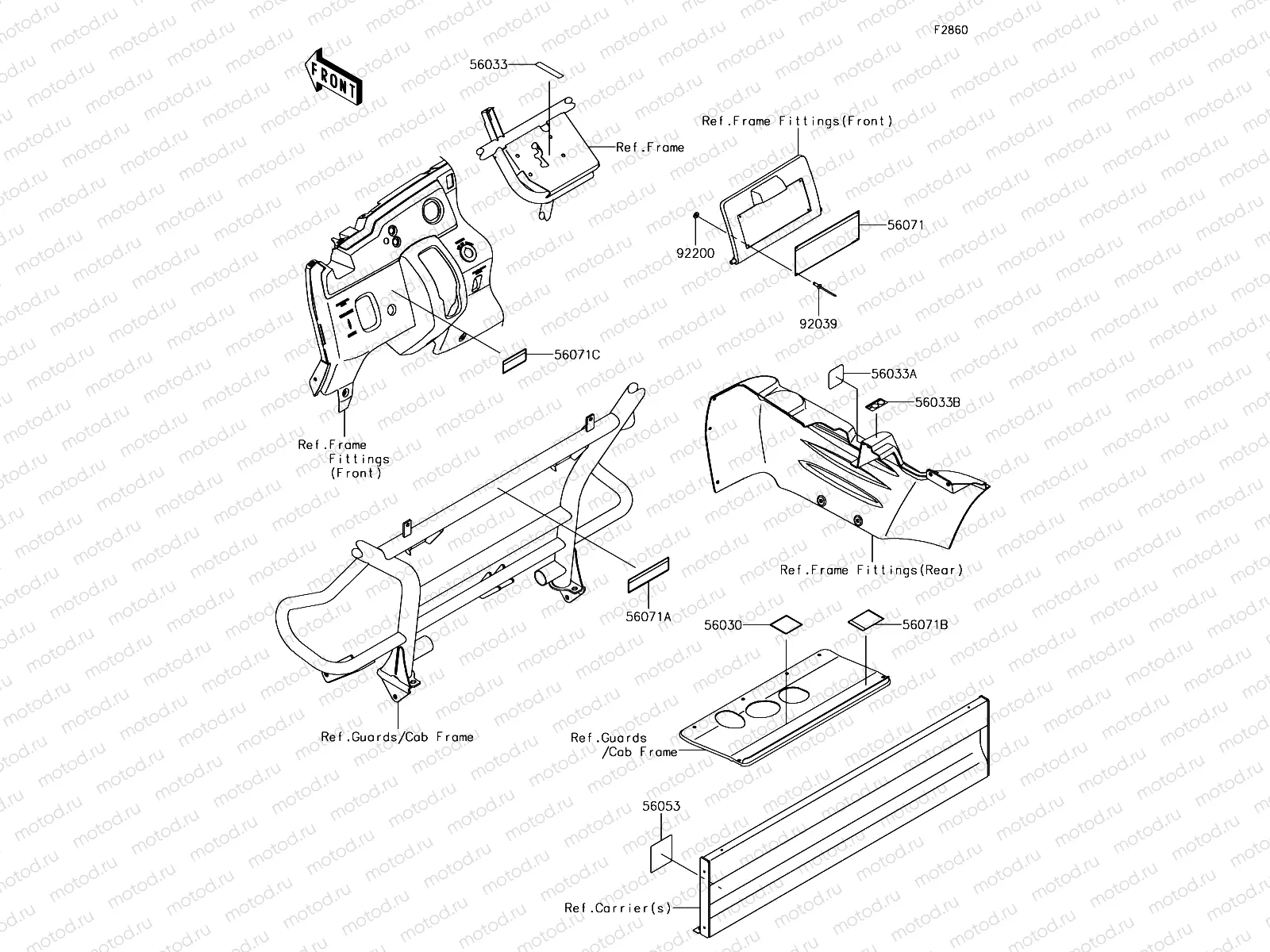 F2860

FRONT

56033

Ref.Frame

Ref.Frame Fittings(Front)

56071

92200

92039

56071C

Ref.Frame Fittings (Front)

56033A

56033B

Ref.Frame Fittings(Rear)

56071A

56030

56071B

Ref.Guards/Cab Frame

Ref.Guards /Cab Frame

56053

Ref.Carrier(s)

motod.ru