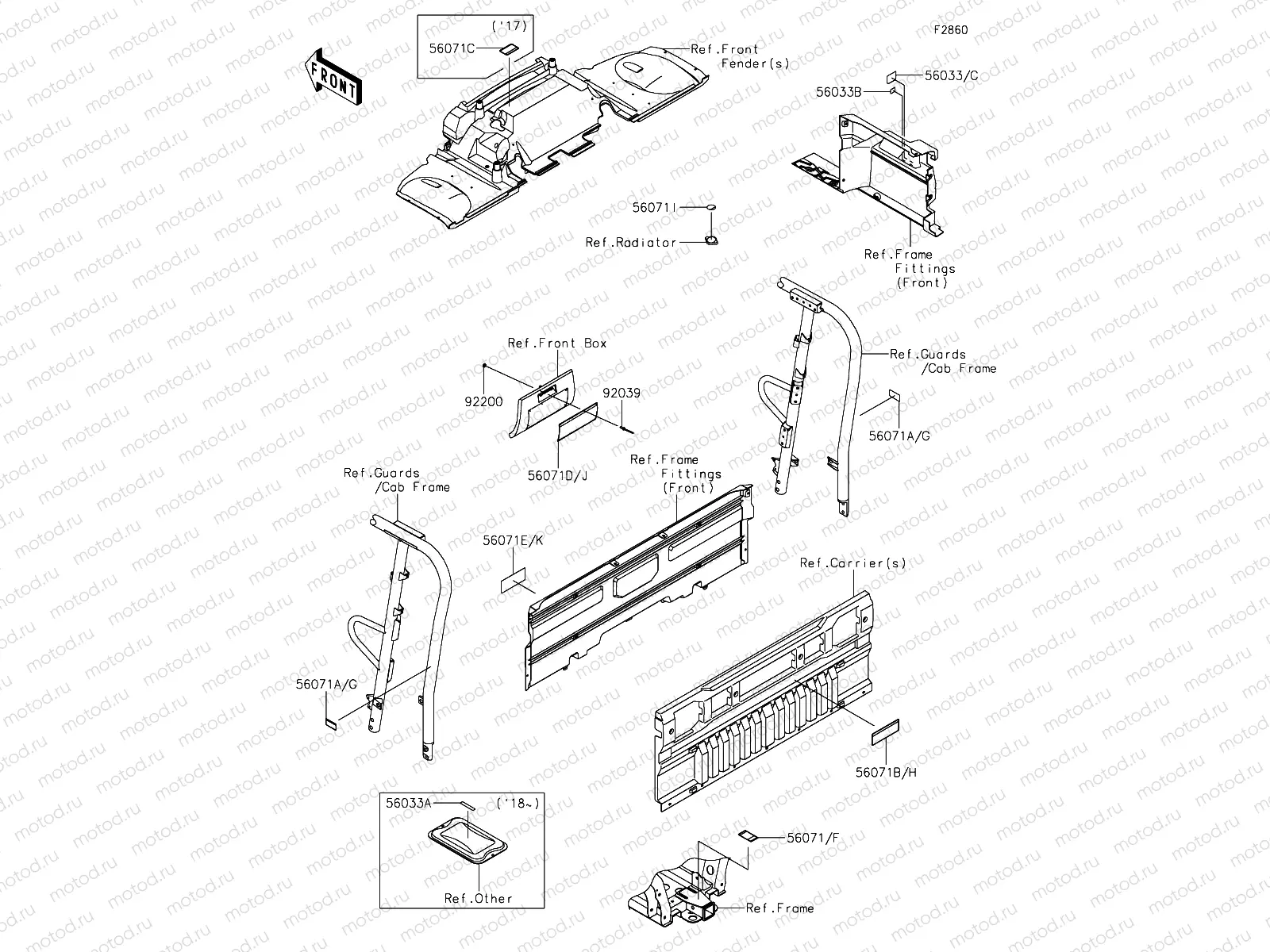 F2860

FRONT

('17)
56071C
Ref.Front Fender(s)

56033/C
56033B

56071I
Ref.Radiator

Ref.Frame Fittings (Front)

Ref.Front Box
92200
92039
56071D/J

Ref.Guards /Cab Frame
56071A/G

Ref.Frame Fittings (Front)

Ref.Guards /Cab Frame

56071E/K

Ref.Carrier(s)

56071A/G

56071B/H

56033A
('18~)
Ref.Other

56071/F
Ref.Frame

motod.ru