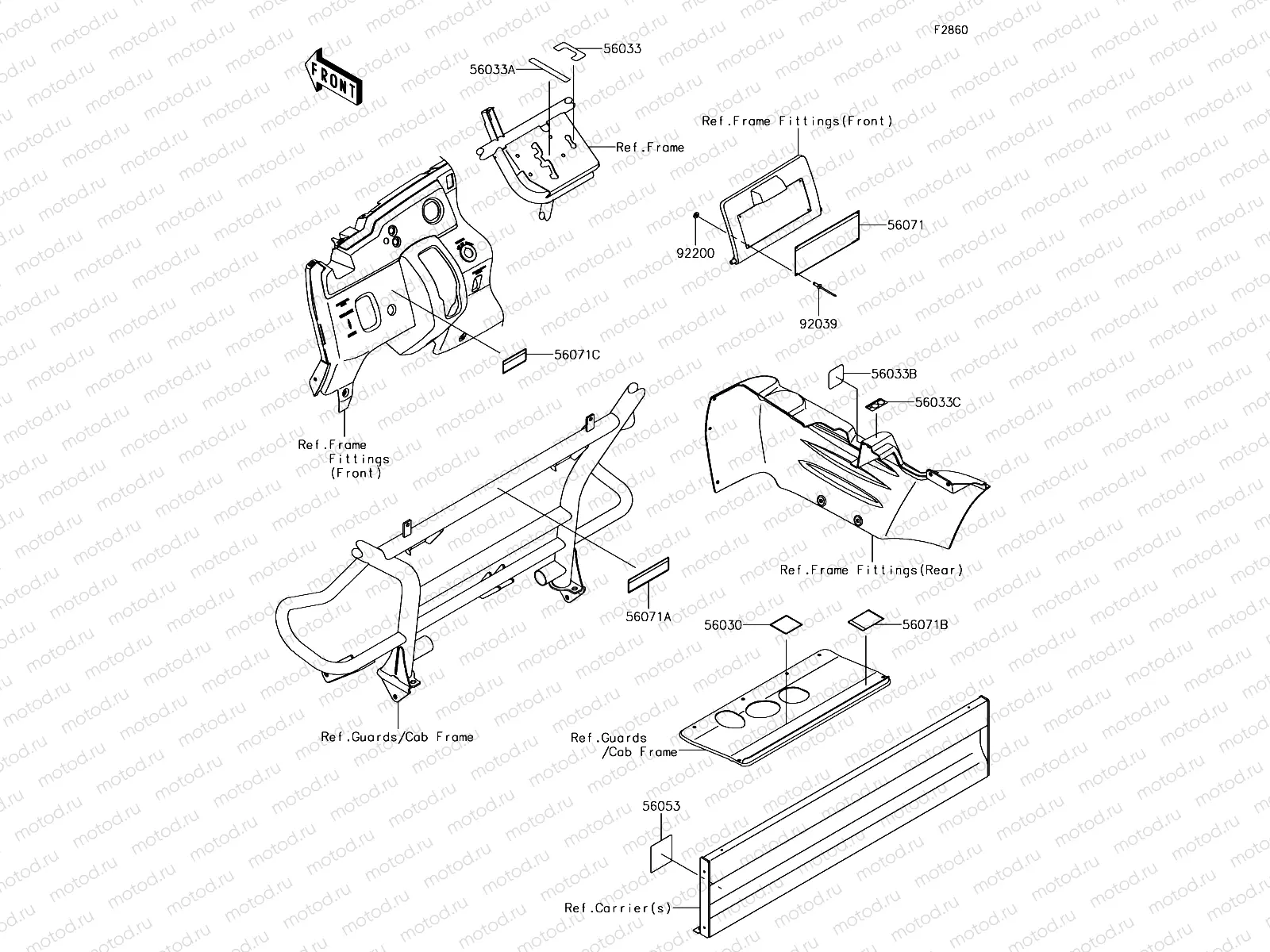 F2860

FRONT

56033

56033A

Ref.Frame

Ref.Frame Fittings(Front)

56071

92200

92039

56071C

Ref.Frame Fittings (Front)

56033B

56033C

Ref.Frame Fittings(Rear)

56071A

56030

56071B

Ref.Guards/Cab Frame

Ref.Guards /Cab Frame

56053

Ref.Carrier(s)

motod.ru