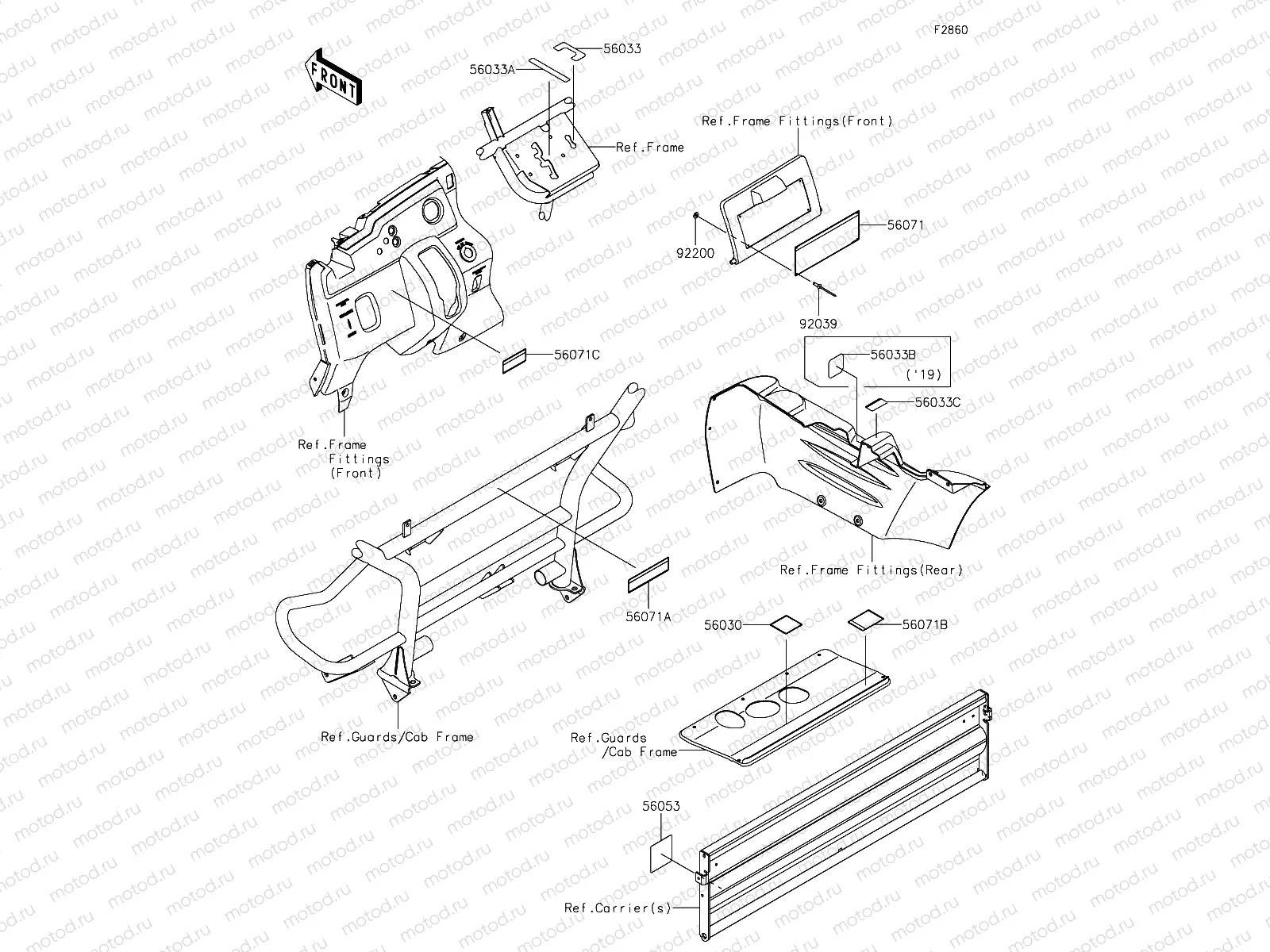 F2860

FRONT

56033

56033A

Ref.Frame

Ref.Frame Fittings(Front)

56071

92200

92039

56071C

56033B

('19)

56033C

Ref.Frame Fittings (Front)

Ref.Frame Fittings(Rear)

56071A

56030

56071B

Ref.Guards/Cab Frame

Ref.Guards /Cab Frame

56053

Ref.Carrier(s)

motod.ru