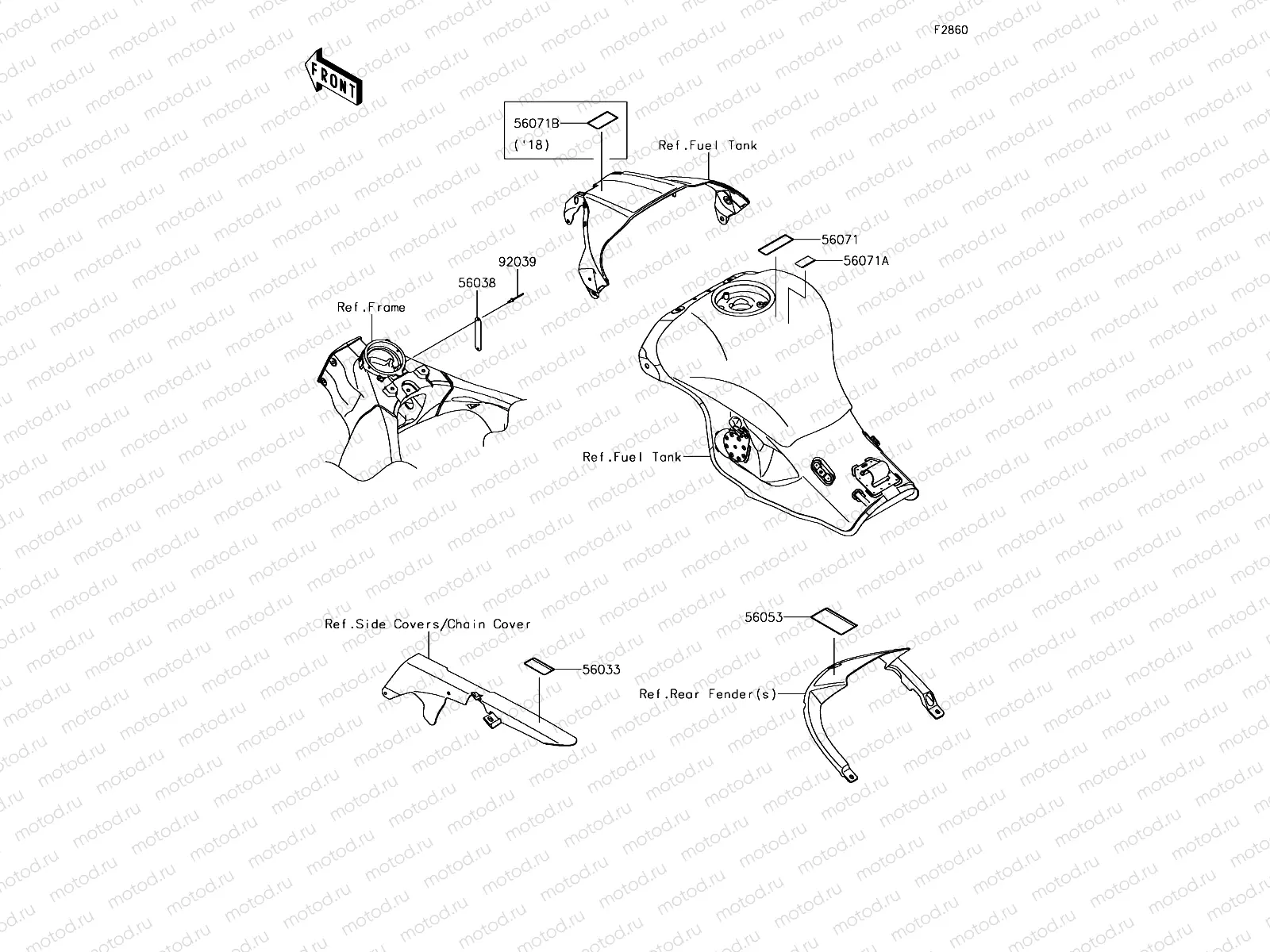 F2860

FRONT

56071B
('18)

Ref.Fuel Tank

56071

56071A

92039

56038

Ref.Frame

Ref.Fuel Tank

Ref.Side Covers/Chain Cover

56033

56053

Ref.Rear Fender(s)

motod.ru