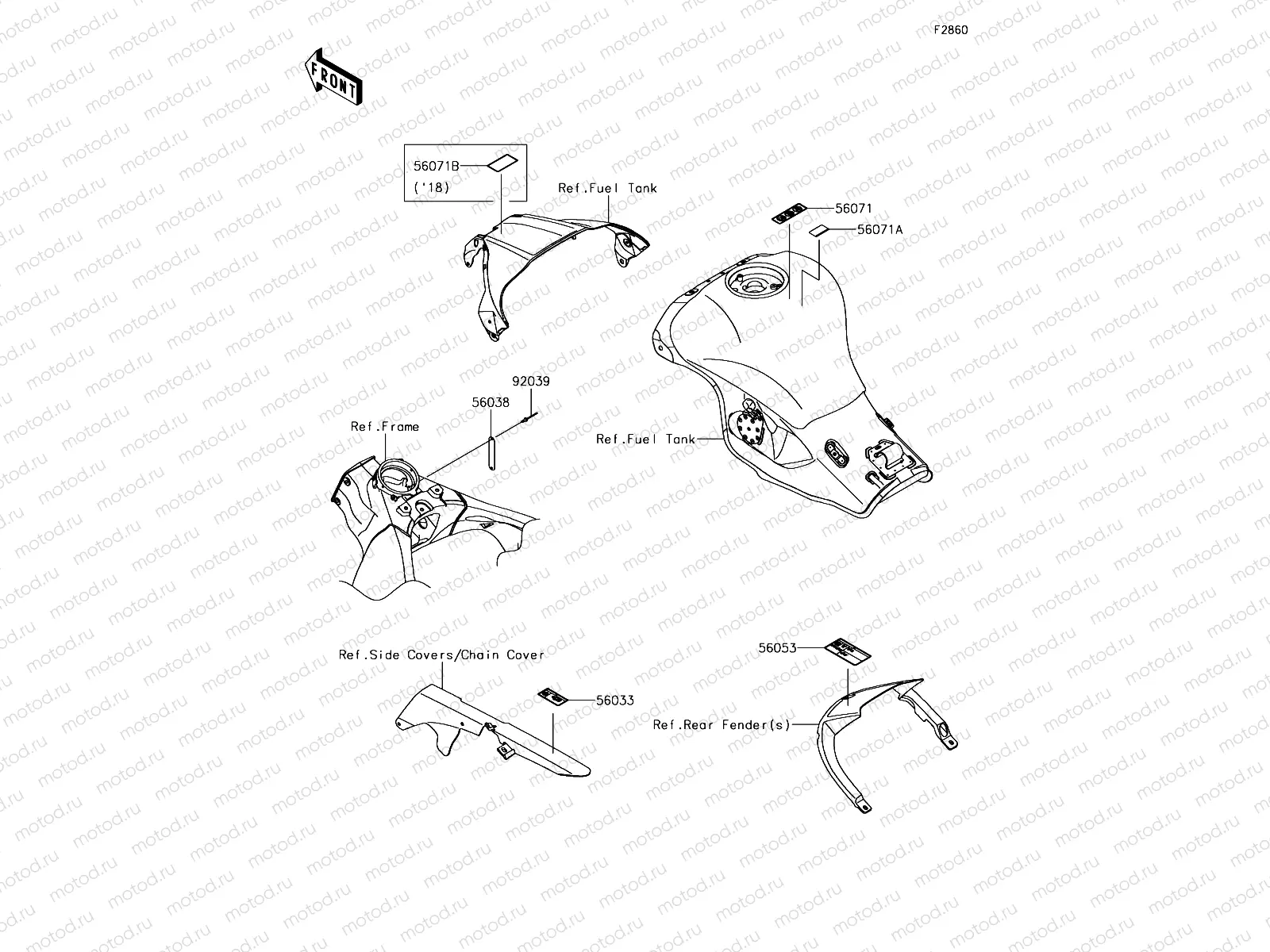 F2860

FRONT

56071B
('18)

Ref.Fuel Tank

56071

56071A

92039

56038

Ref.Frame

Ref.Fuel Tank

Ref.Side Covers/Chain Cover

56033

56053

Ref.Rear Fender(s)

motod.ru