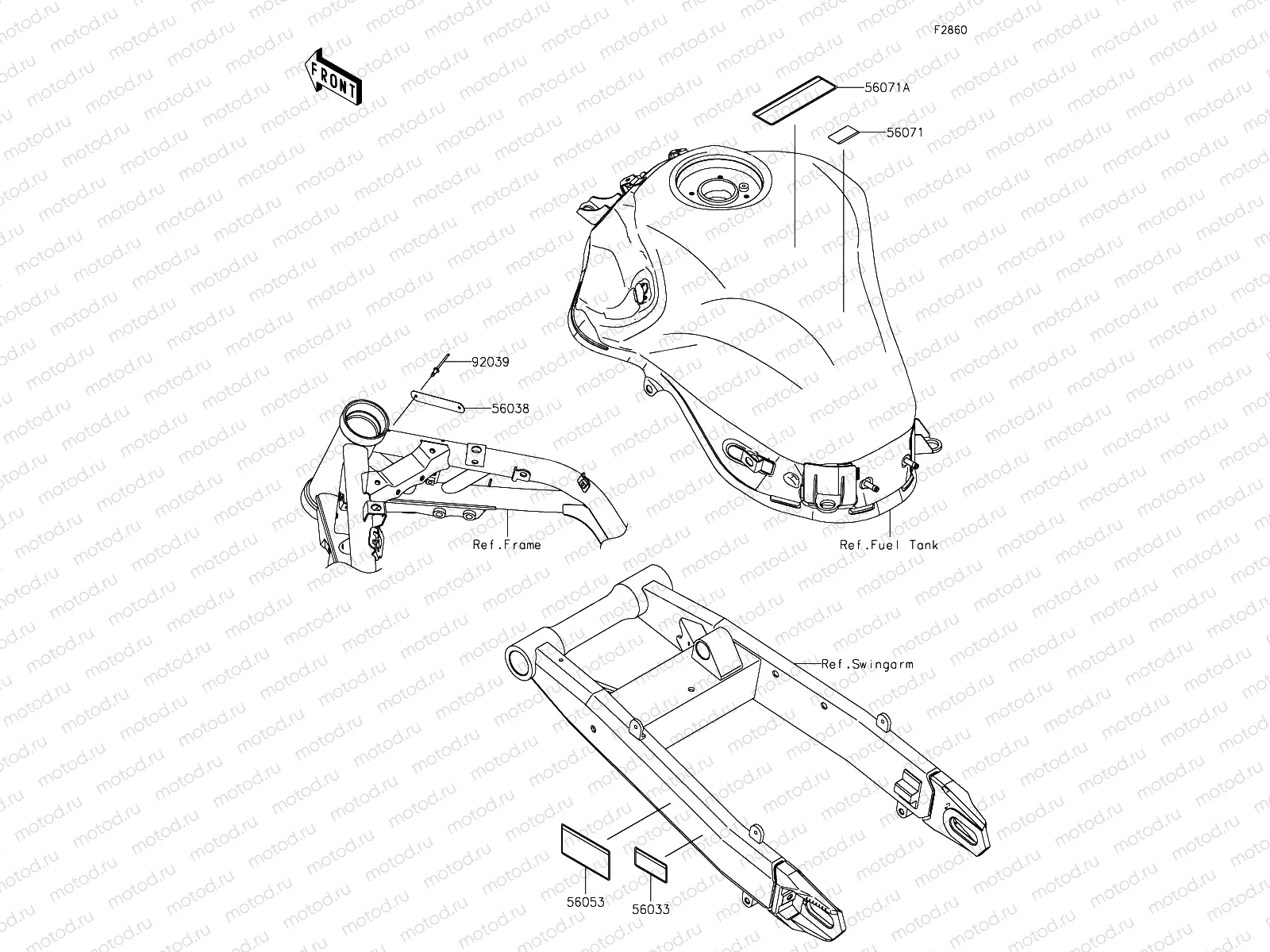 F2860

FRONT

56071A

56071

92039

56038

Ref.Frame

Ref.Fuel Tank

Ref.Swingarm

56053

56033

motod.ru