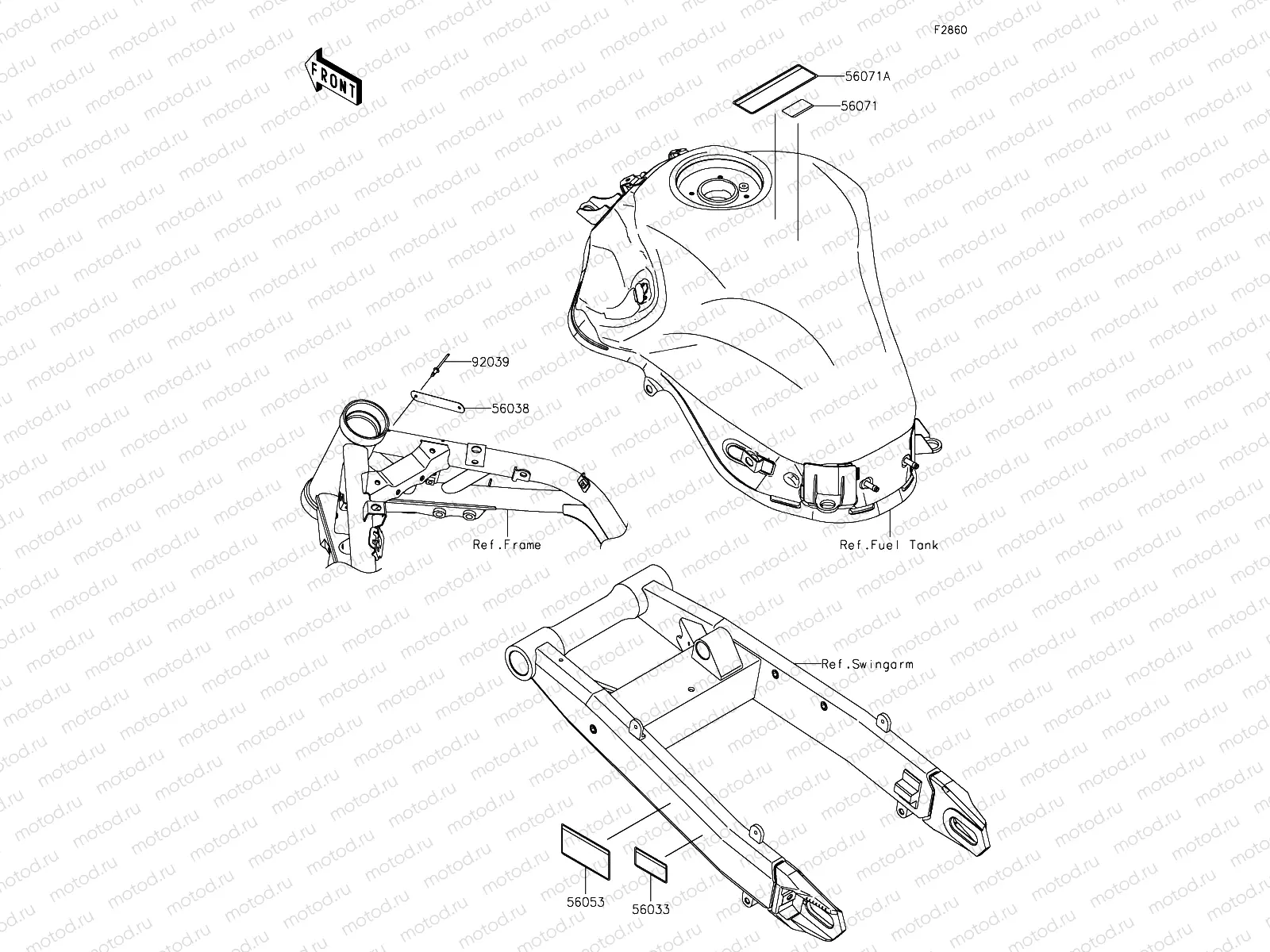 F2860

FRONT

56071A

56071

92039

56038

Ref.Frame

Ref.Fuel Tank

Ref.Swingarm

56053

56033

motod.ru