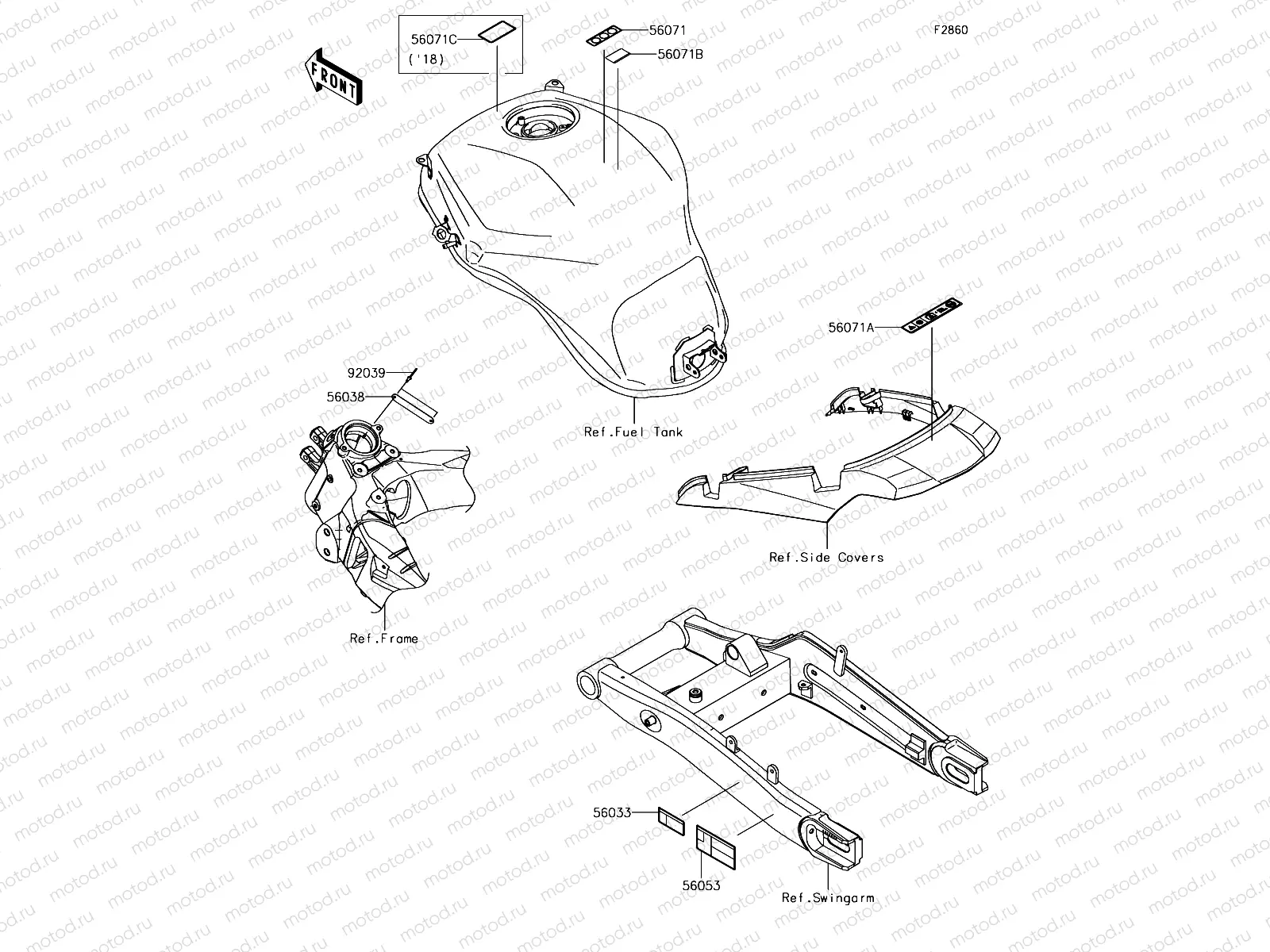 F2860

FRONT

56071C
('18)

56071

56071B

56071A

92039

56038

Ref.Fuel Tank

Ref.Side Covers

Ref.Frame

56033

56053

Ref.Swingarm

motod.ru