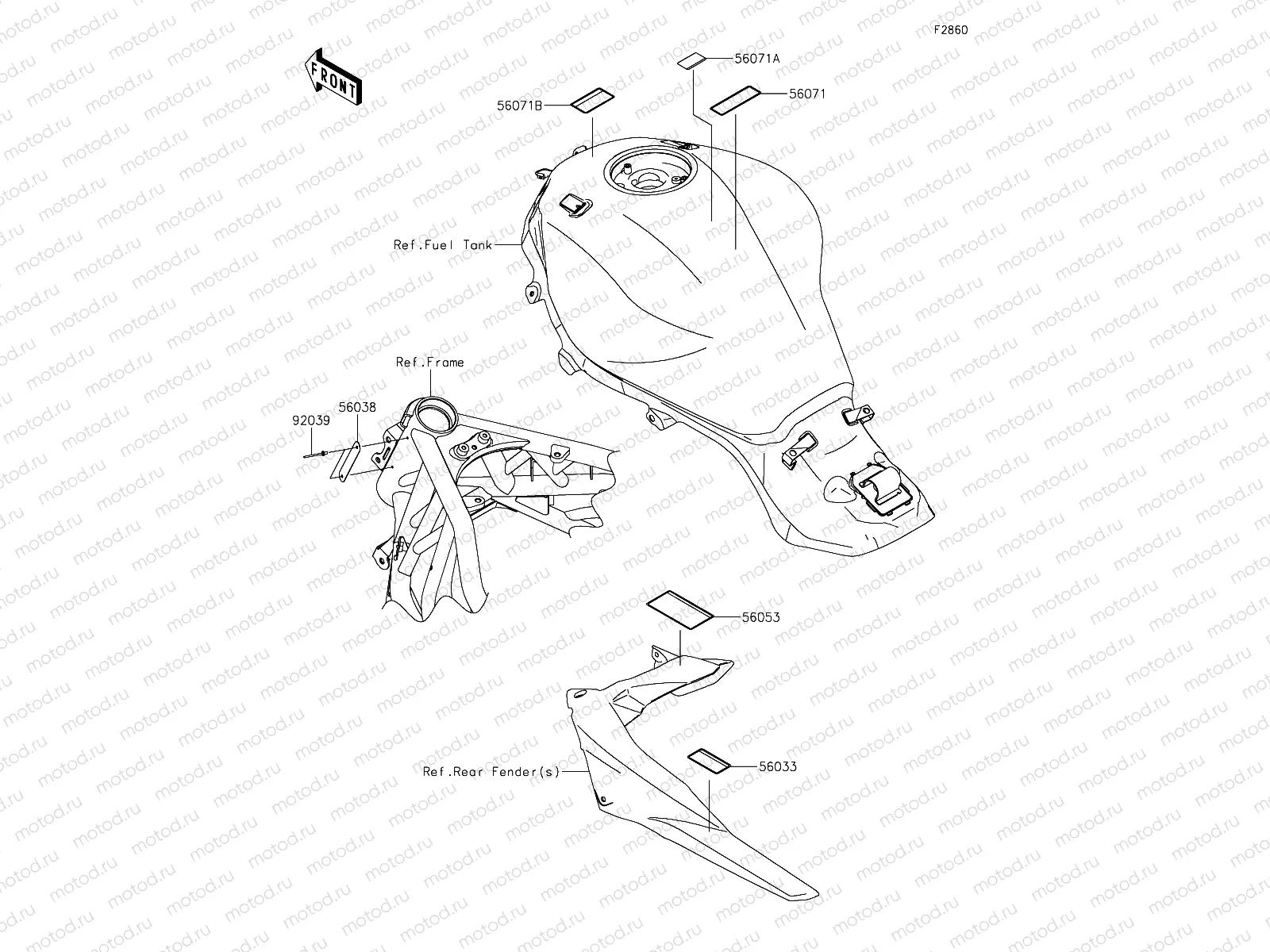 F2860

FRONT

56071A

56071B

56071

Ref.Fuel Tank

Ref.Frame

92039

56038

56053

Ref.Rear Fender(s)

56033

motod.ru