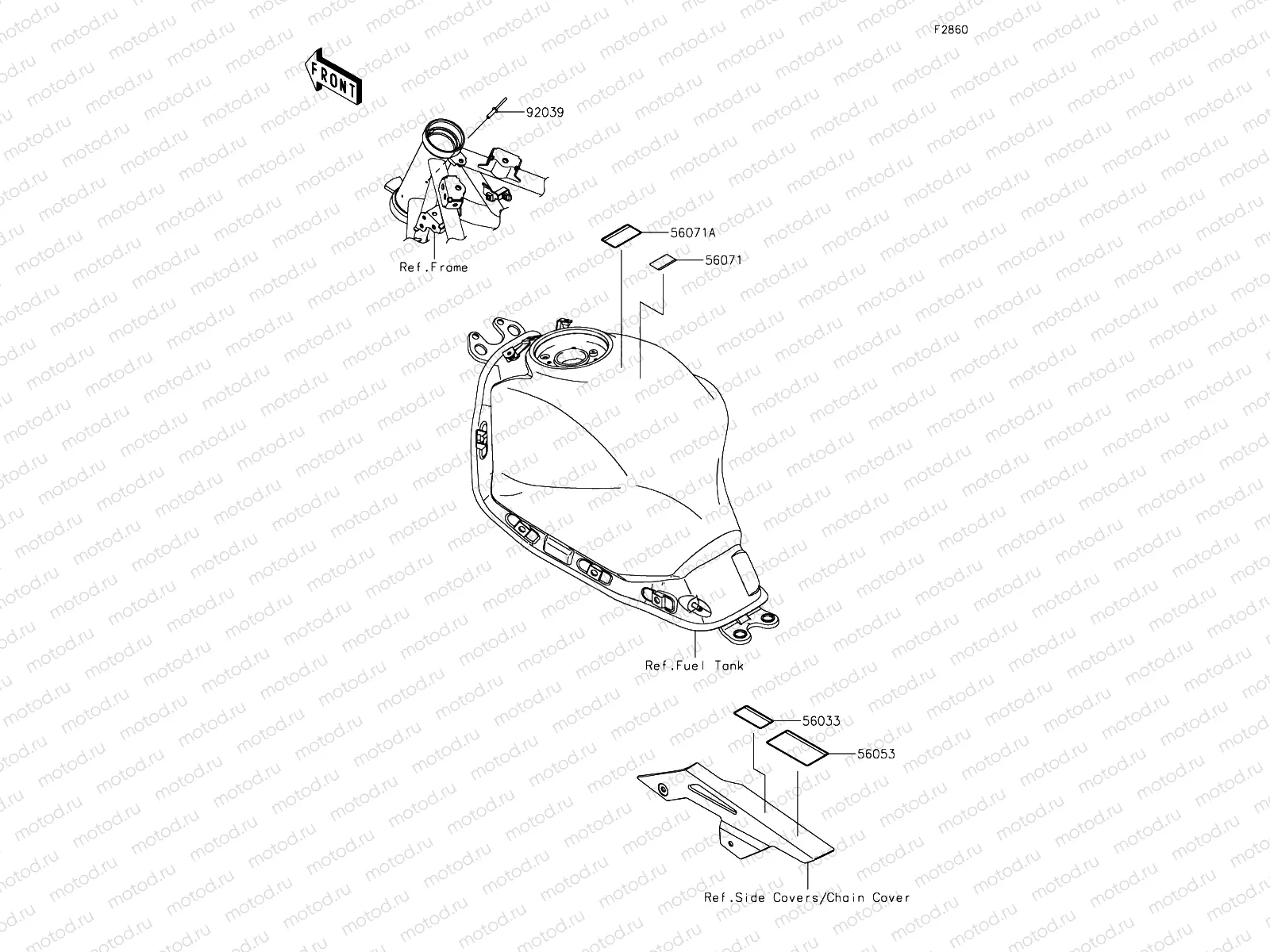 F2860

FRONT

92039

Ref.Frame

56071A

56071

Ref.Fuel Tank

56033

56053

Ref.Side Covers/Chain Cover

motod.ru