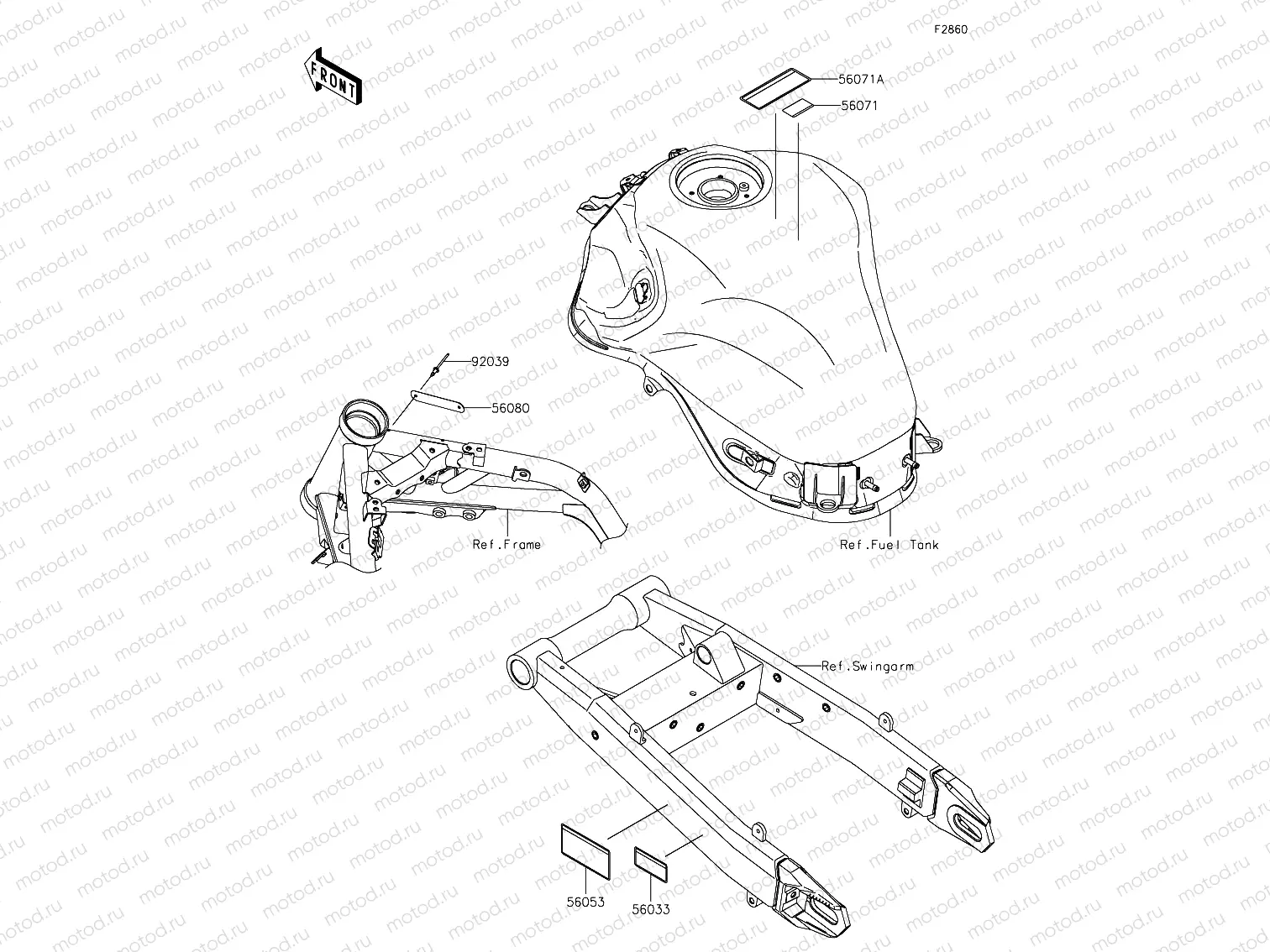 F2860

FRONT

56071A
56071

92039
56080

Ref.Frame

Ref.Fuel Tank

Ref.Swingarm

56053
56033

motod.ru