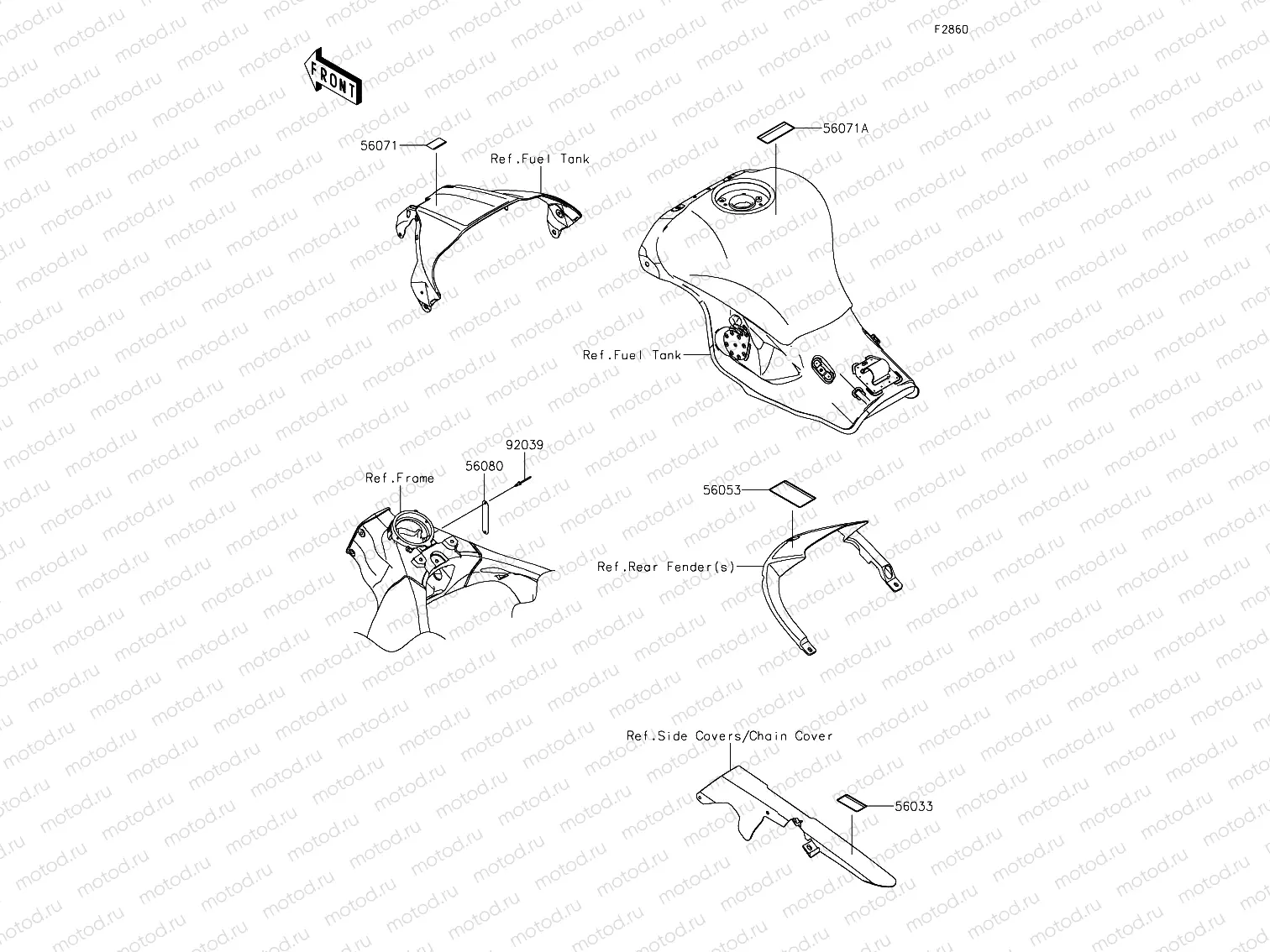 F2860

FRONT

56071

Ref.Fuel Tank

56071A

Ref.Fuel Tank

92039

56080

Ref.Frame

56053

Ref.Rear Fender(s)

Ref.Side Covers/Chain Cover

56033

motod.ru