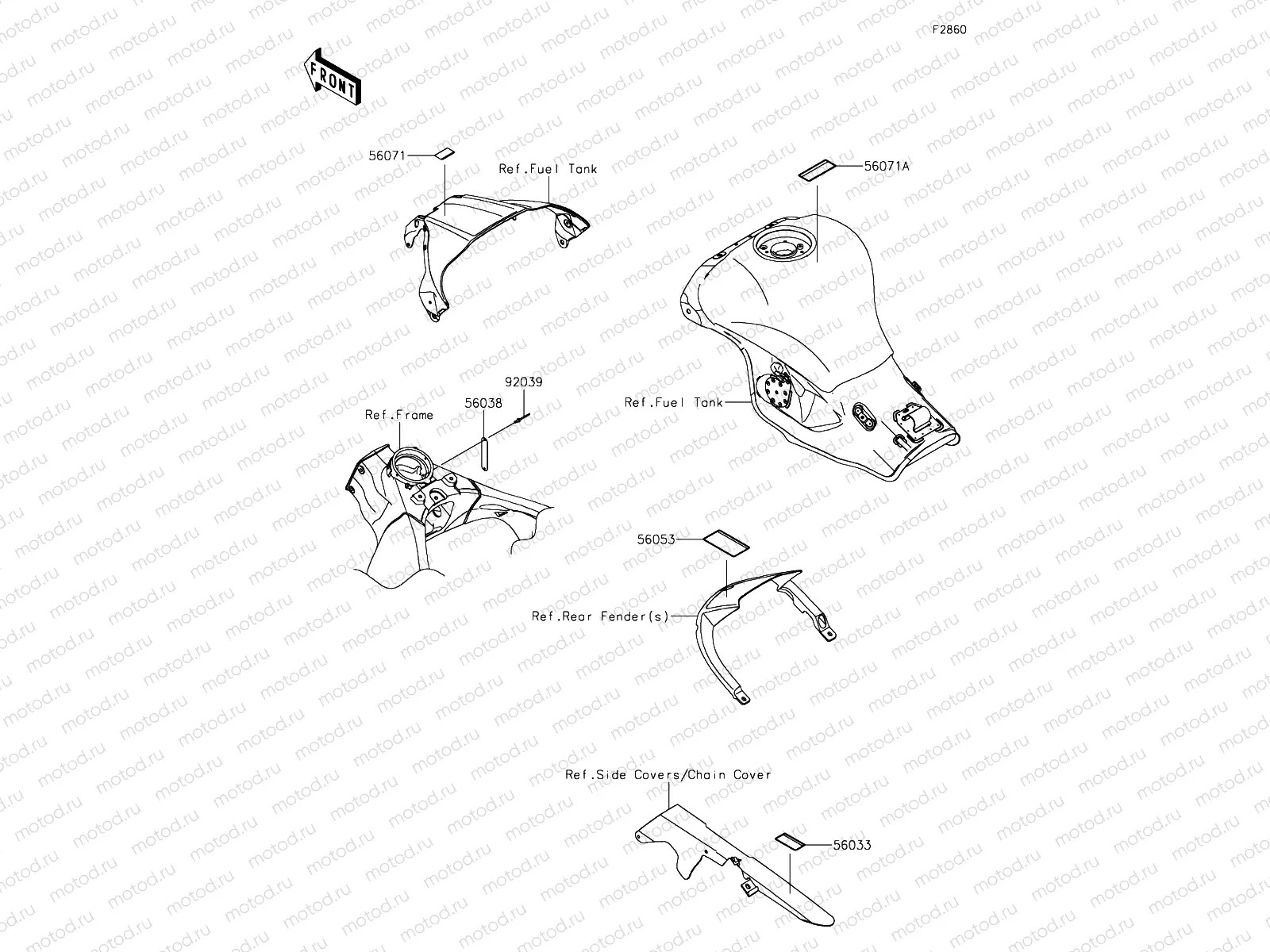 F2860

FRONT

56071

Ref.Fuel Tank

56071A

92039

56038

Ref.Frame

Ref.Fuel Tank

56053

Ref.Rear Fender(s)

Ref.Side Covers/Chain Cover

56033

motod.ru