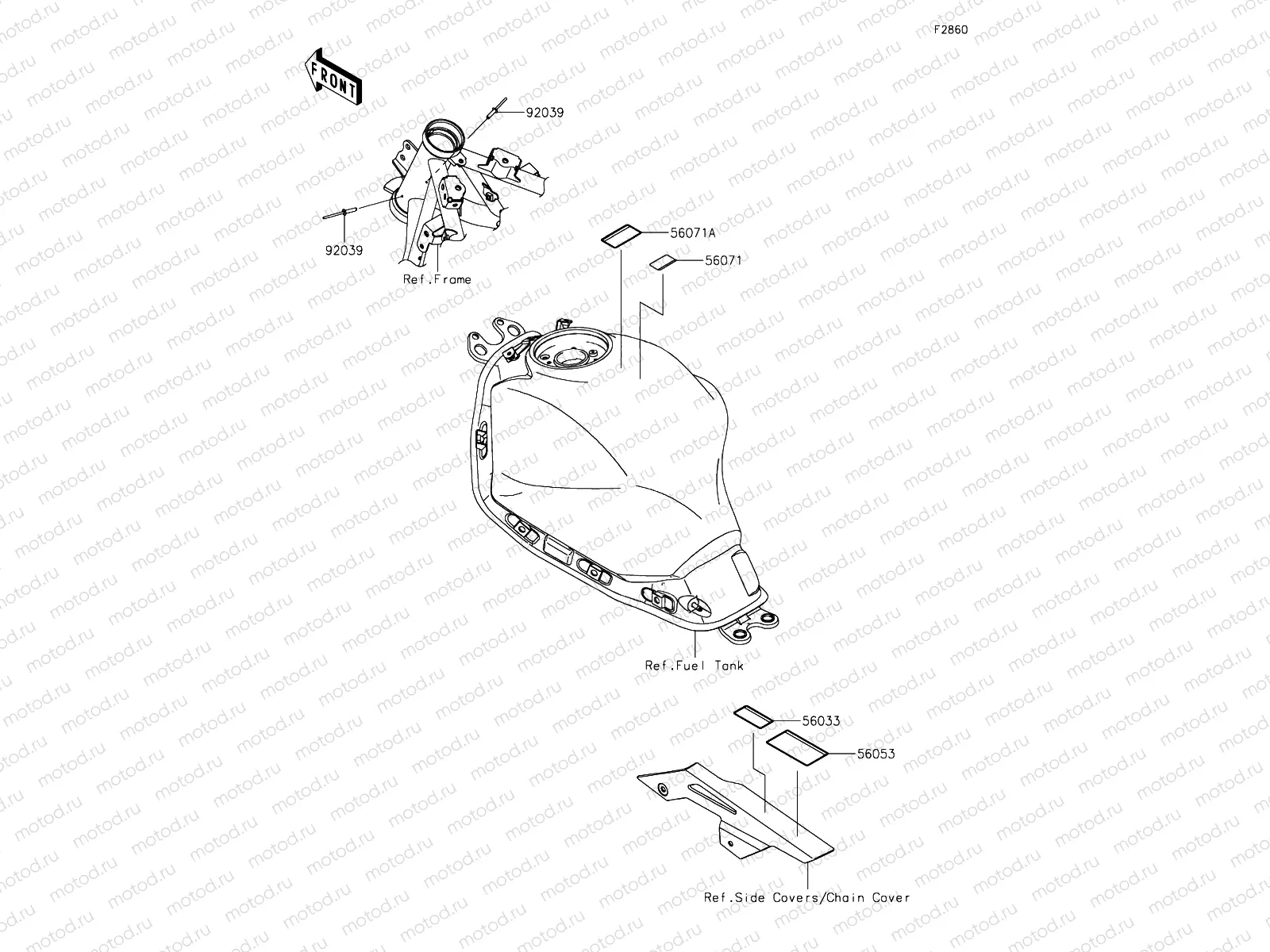 F2860

FRONT

92039

92039

Ref.Frame

56071A

56071

Ref.Fuel Tank

56033

56053

Ref.Side Covers/Chain Cover

motod.ru