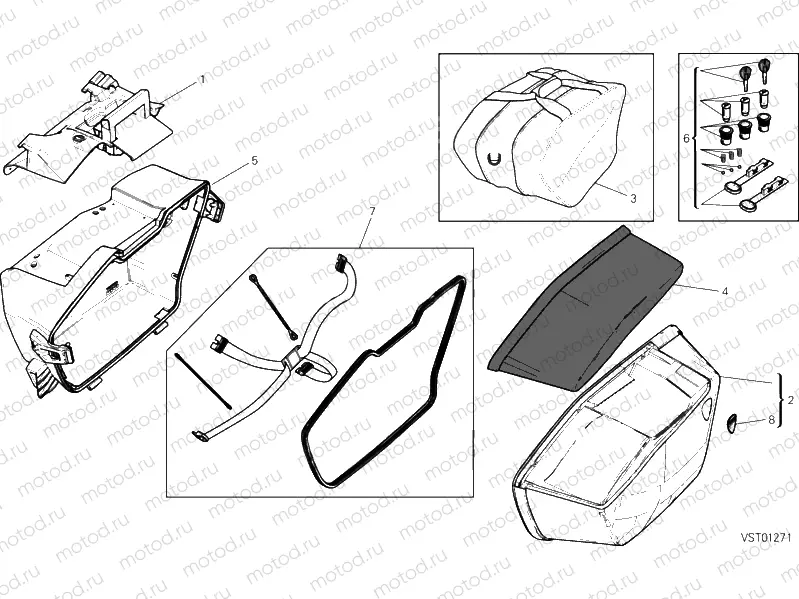 motod.ru

1

5

7

3

6

4

2

8

VST01271