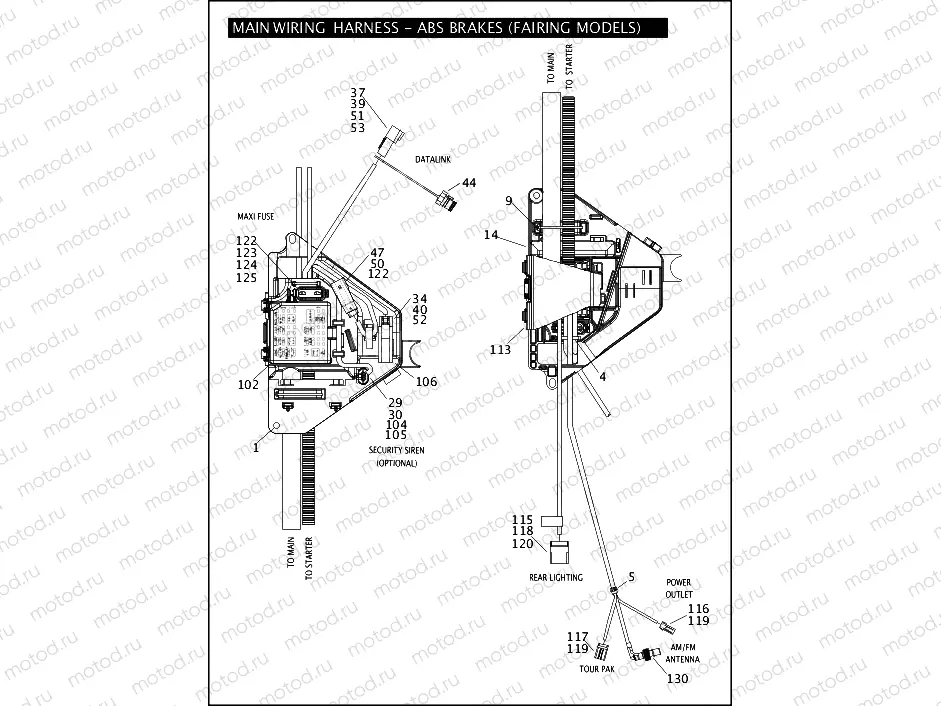 MAIN WIRING HARNESS – ABS BRAKES (FAIRING MODELS)

37
39
51
53

DATALINK

44

MAXI FUSE

122
123
124
125

47
50
122

34
40
52

102

106

29
30
104
105

1

SECURITY SIREN
(OPTIONAL)

TO MAIN
TO STARTER

TO MAIN
TO STARTER

9

14

113

4

115
118
120

REAR LIGHTING

5

POWER
OUTLET

116
119

117
119

TOUR PAK

AM/FM
ANTENNA

130

motod.ru