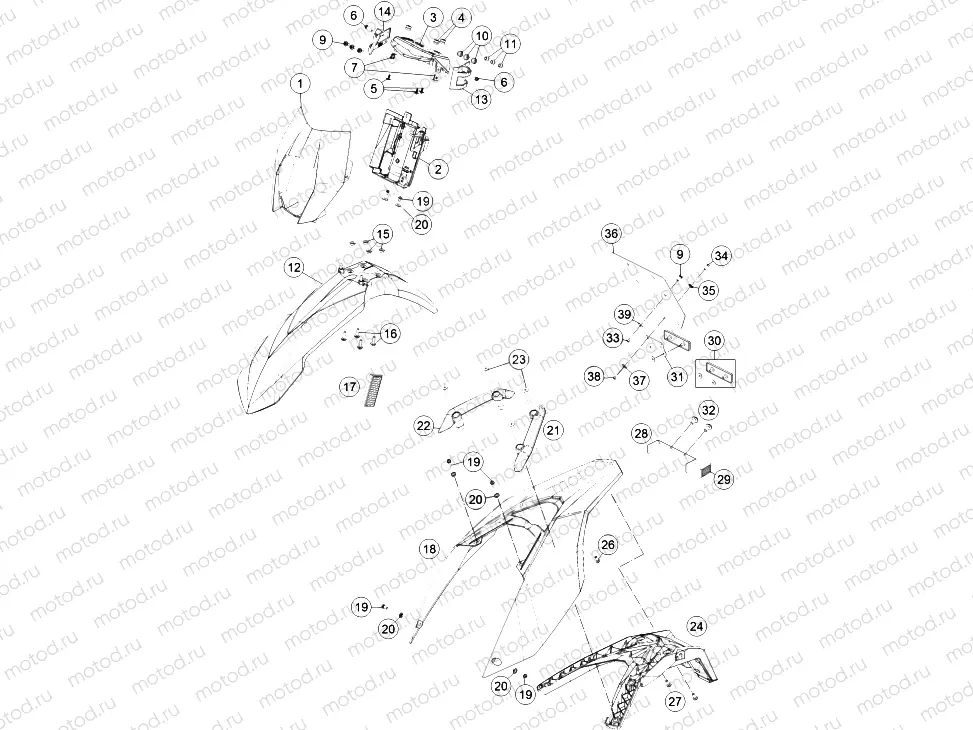 motod.ru

6 14 3 4
9 10 11
7
5 6
13
1
2
19
20
15
12
16
17
36
9 34
35
39
33
30
31
38 37
23
22
21
32
28
29
19
20
18
26
19
20
24
20 19
27