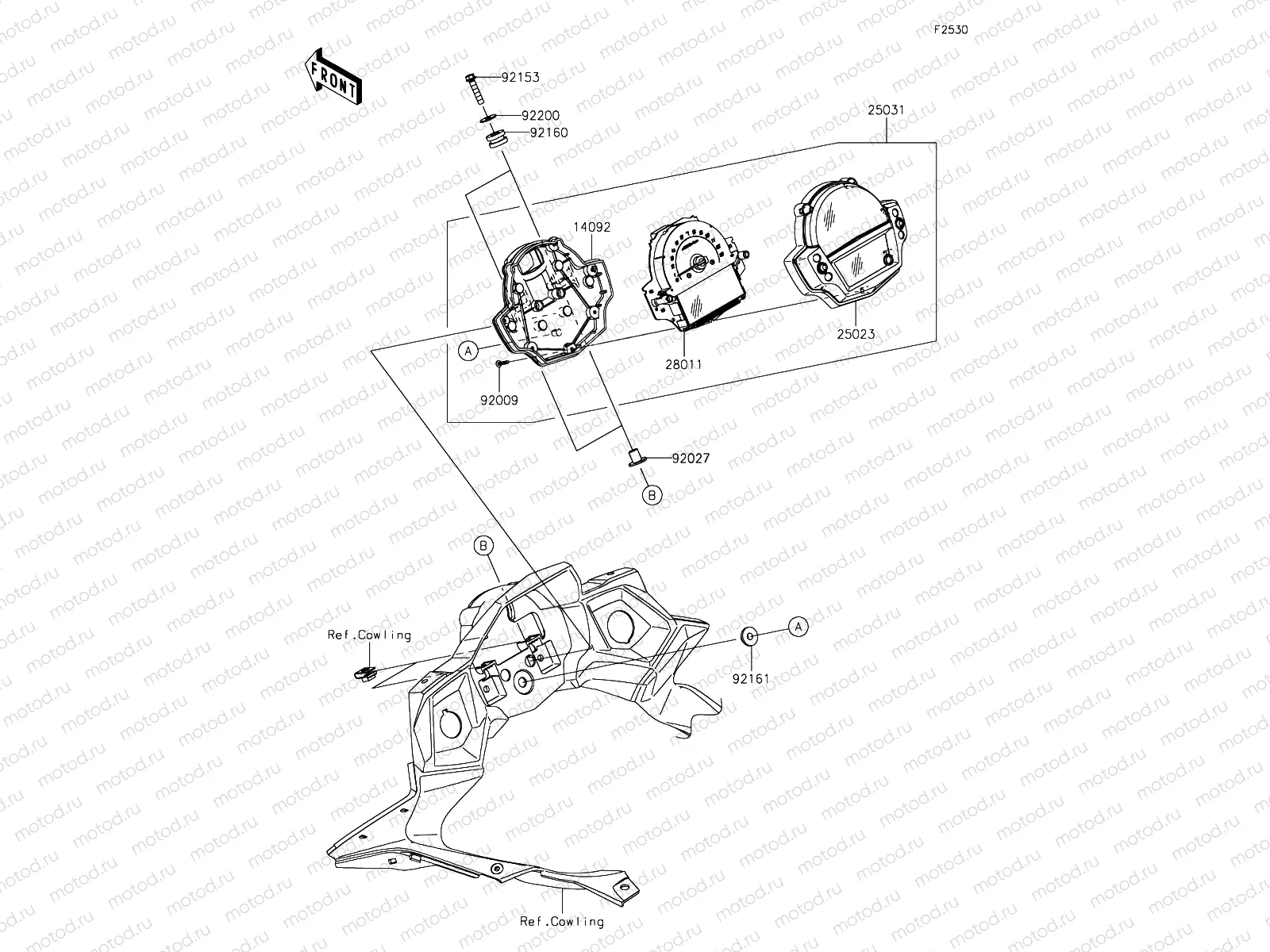 F2530

FRONT

92153
92200
92160
25031
14092
28011
25023
A
92009
92027
B
B
Ref.Cowling
A
92161
Ref.Cowling

motod.ru