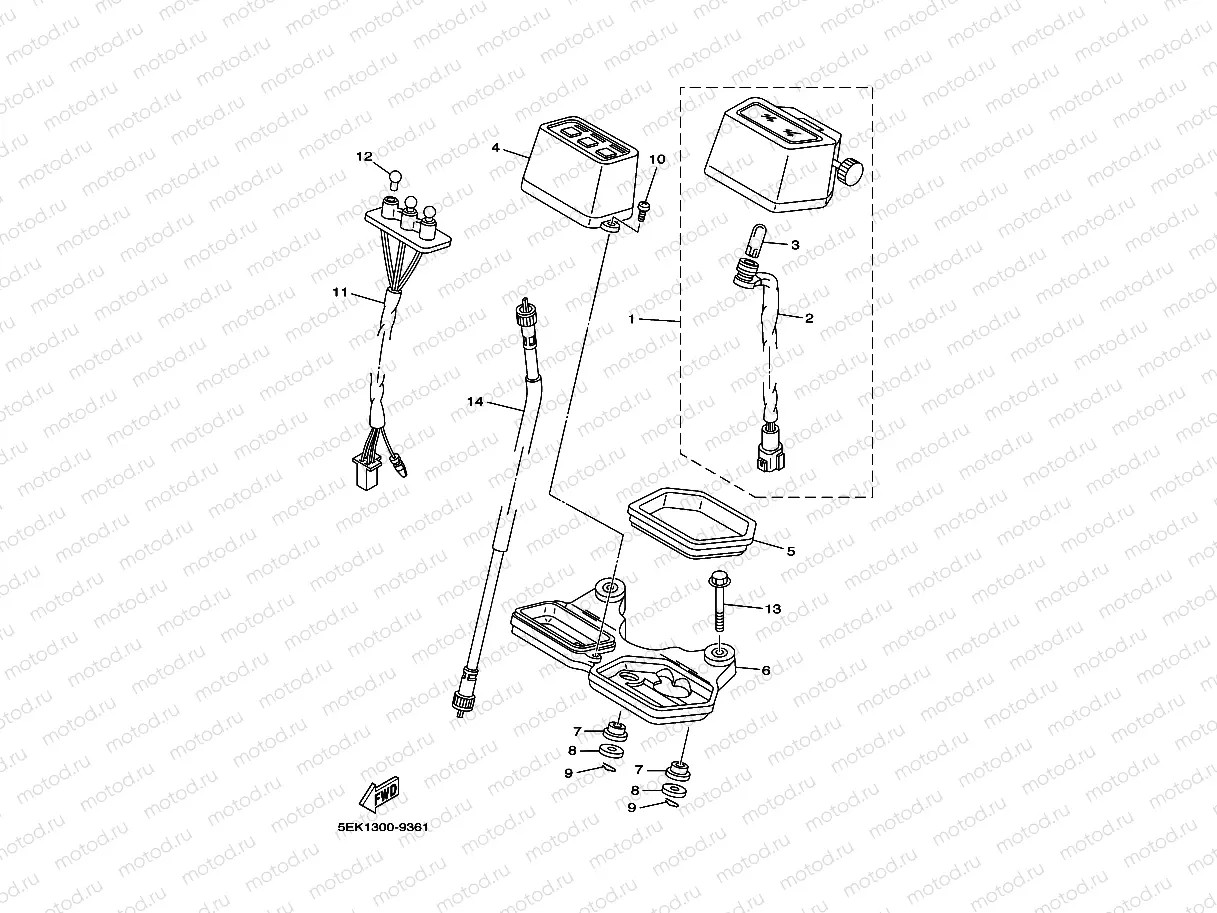 motod.ru

12
4
10
3
11
1
2
14
5
13
6
7
8
9
7
8
9
FWD
5EK1300-9361