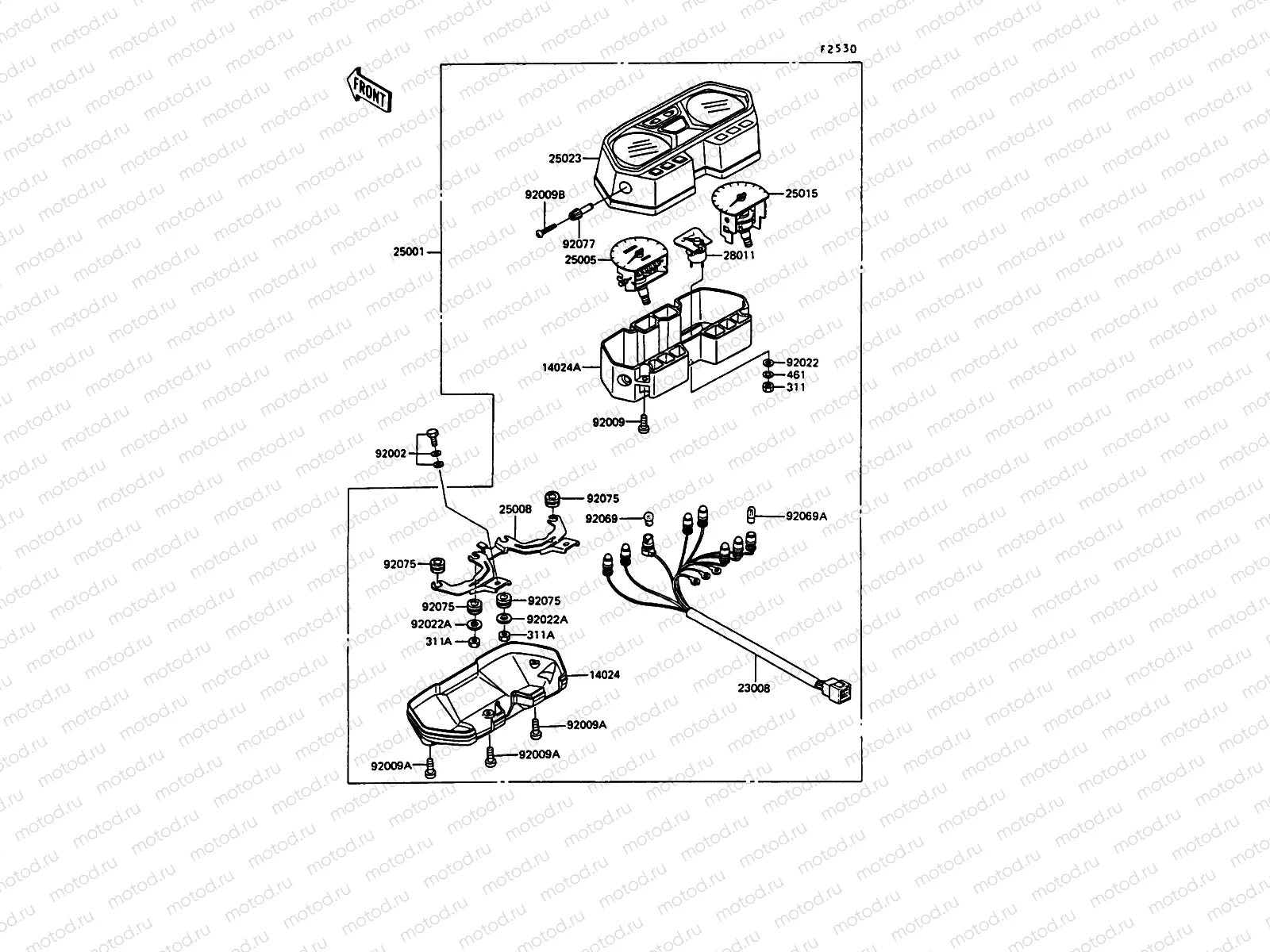 F2530

FRONT

25023
92009B
25015
92077
25001
25005
28011
14024A
92022
461
311
92009
92002
25008
92075
92069
92069A
92075
92075
92075
92022A
92022A
311A
311A
14024
23008
92009A
92009A
92009A

motod.ru