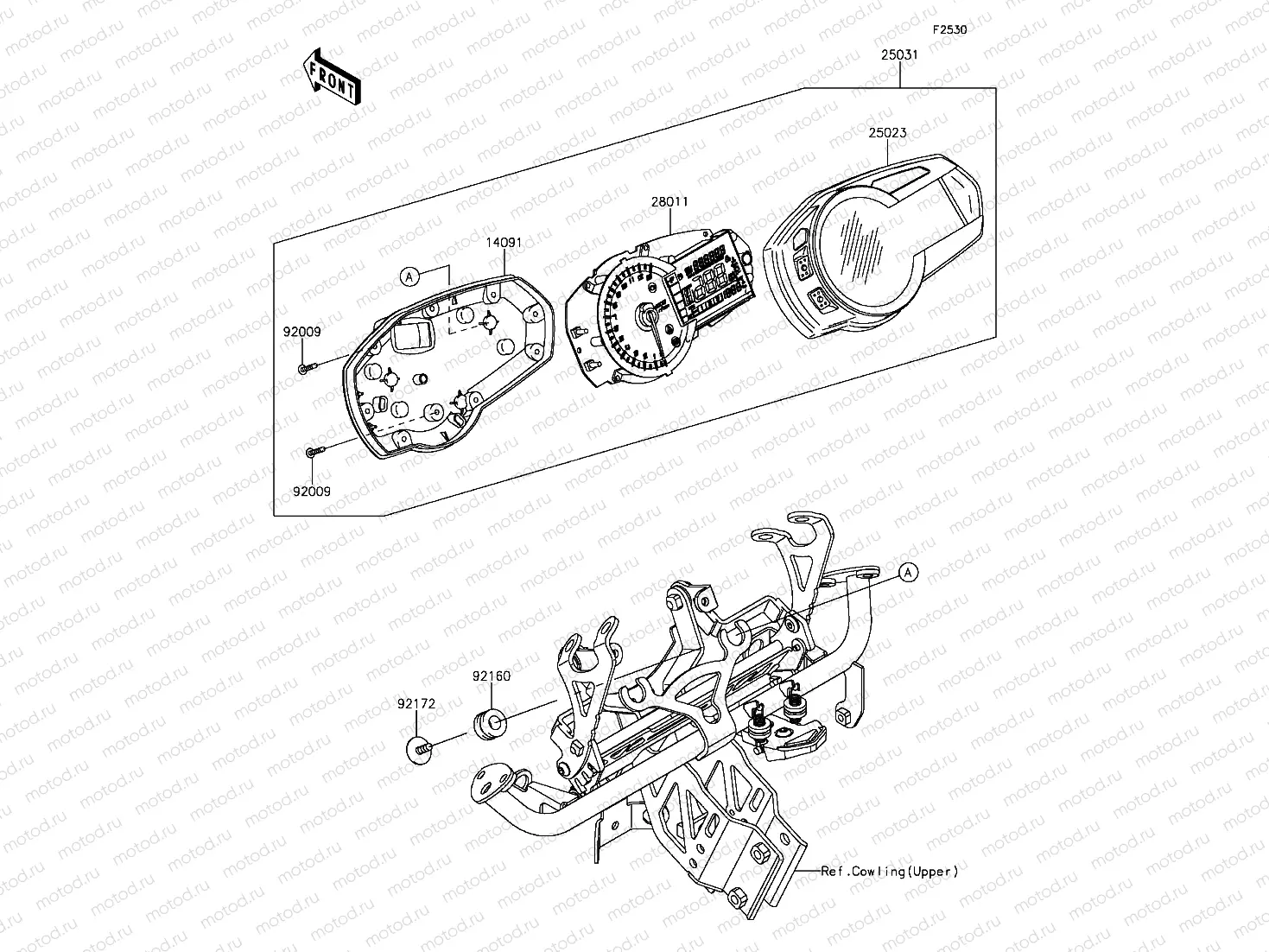 F2530

FRONT

25031

25023

28011

14091

A

92009

92009

A

92160

92172

Ref.Cowling(Upper)

motod.ru