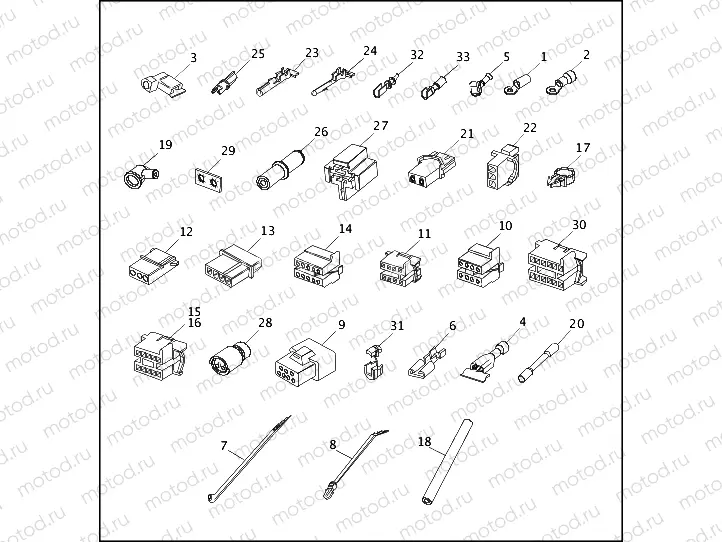 3 25 23 24 32 33 5 1 2

19 29 26 27 21 22 17

12 13 14 11 10 30

15
16 28 9 31 6 4 20

7 8 18

motod.ru