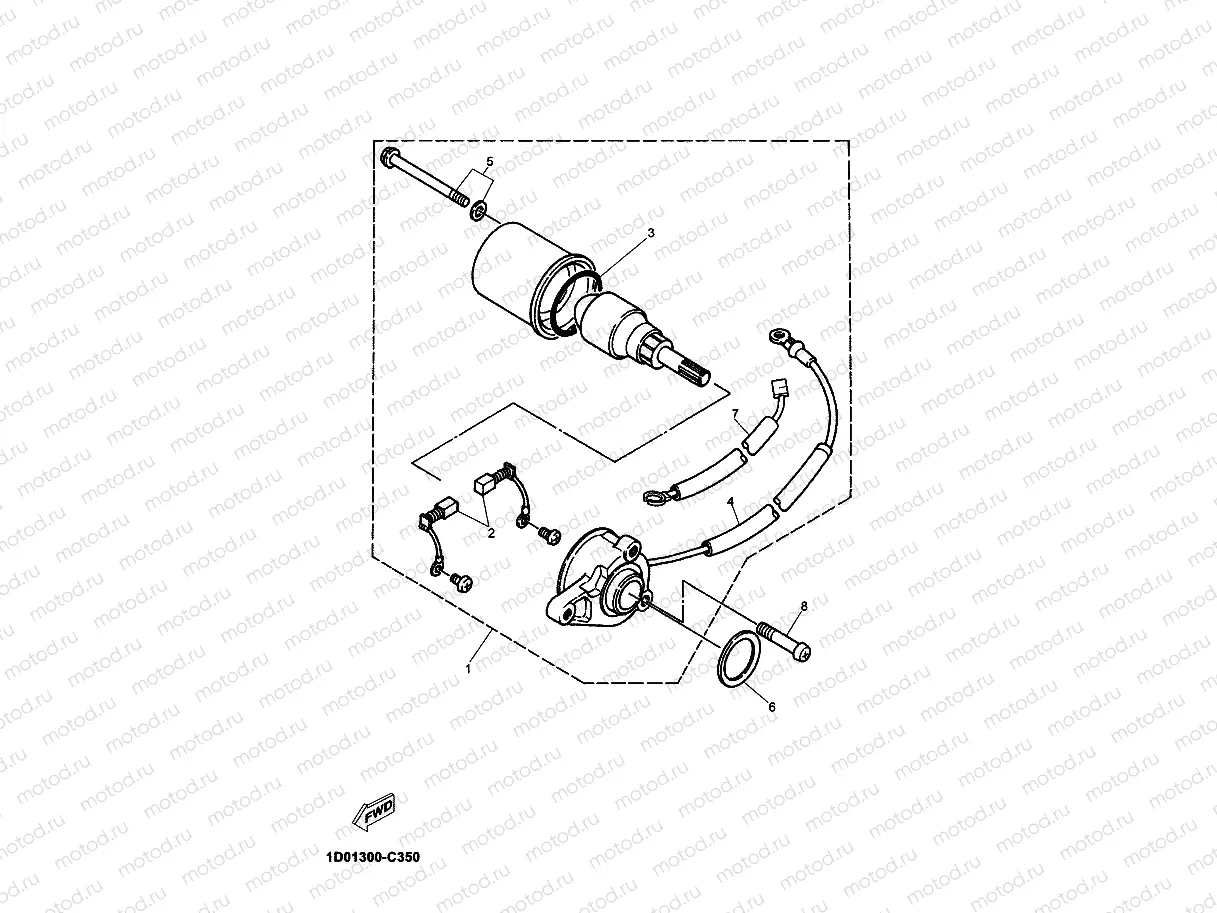 motod.ru

5

3

7

4

2

8

1

6

FWD

1D01300-C350