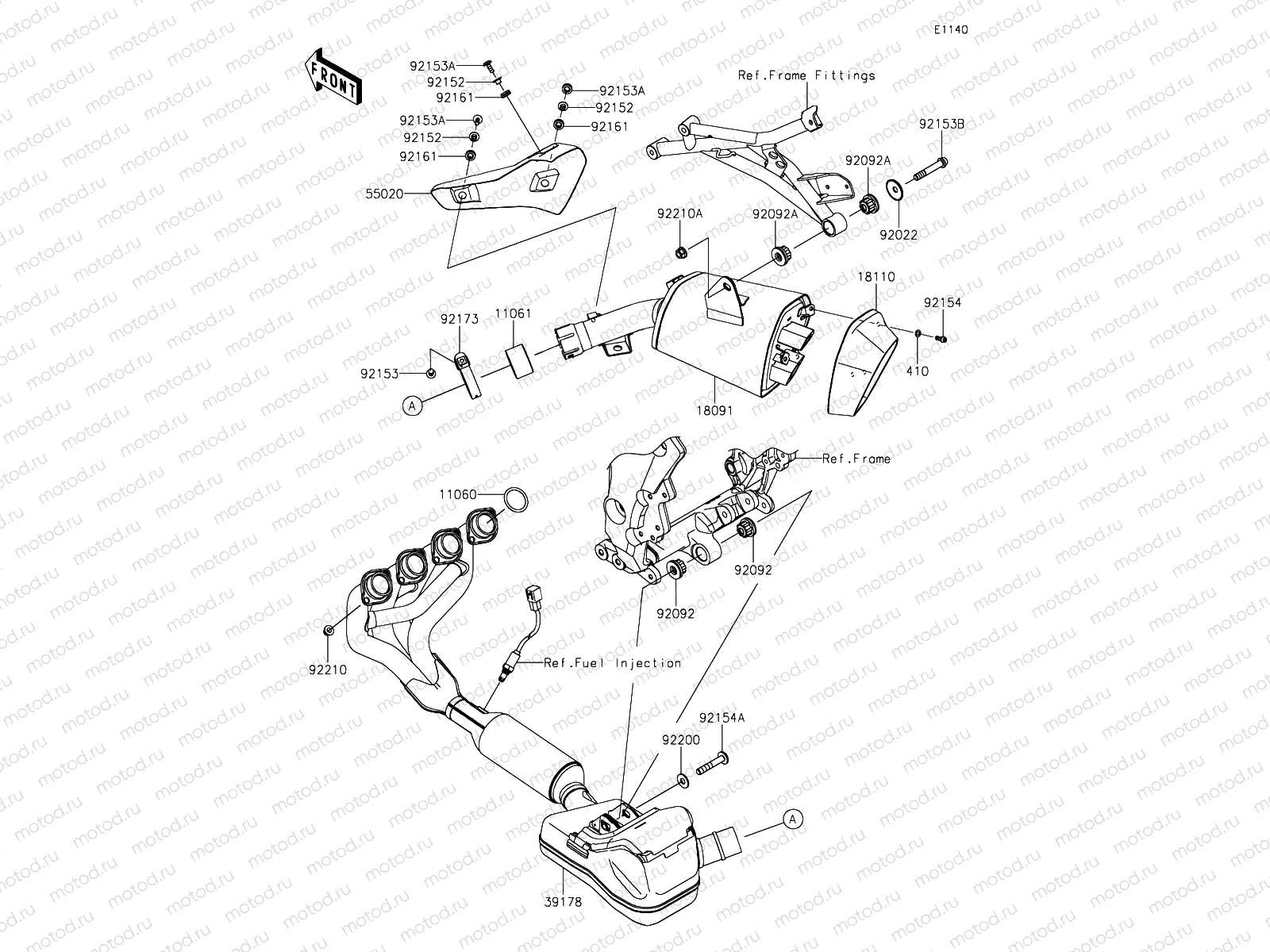 E1140

FRONT

92153A
92152
92161
92153A
92152
92161
92153A
92152
92161
55020

Ref.Frame Fittings
92153B
92092A
92022
92210A
92092A
18110
92154
410
92173
11061
92153
A
18091

Ref.Frame
11060
92092
92092
92210
Ref.Fuel Injection
92154A
92200
A
39178

motod.ru