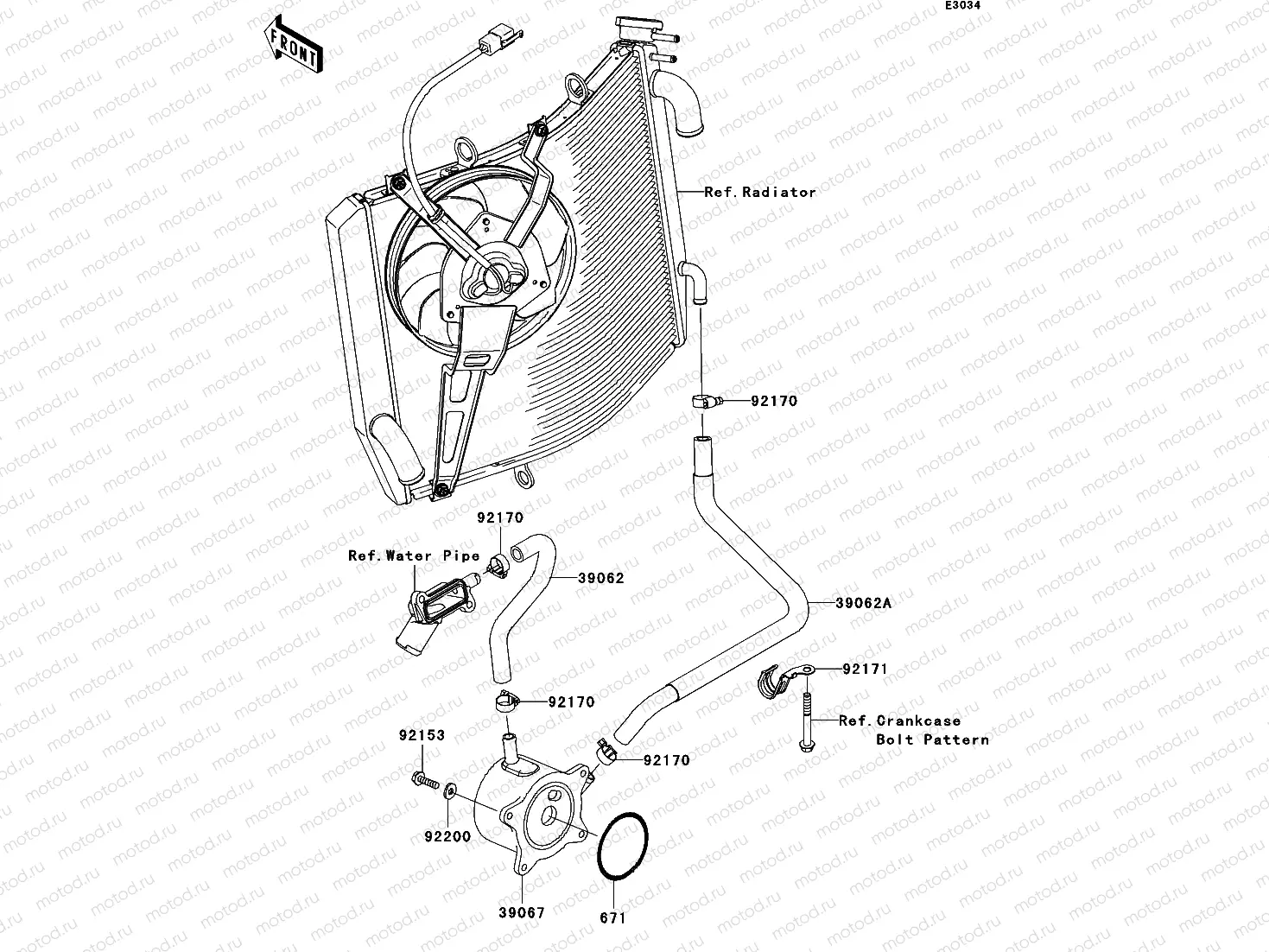 E3034

FRONT

Ref.Radiator

92170

92170

Ref.Water Pipe

39062

39062A

92171

92170

Ref.Crankcase Bolt Pattern

92153

92170

92200

39067

671

motod.ru