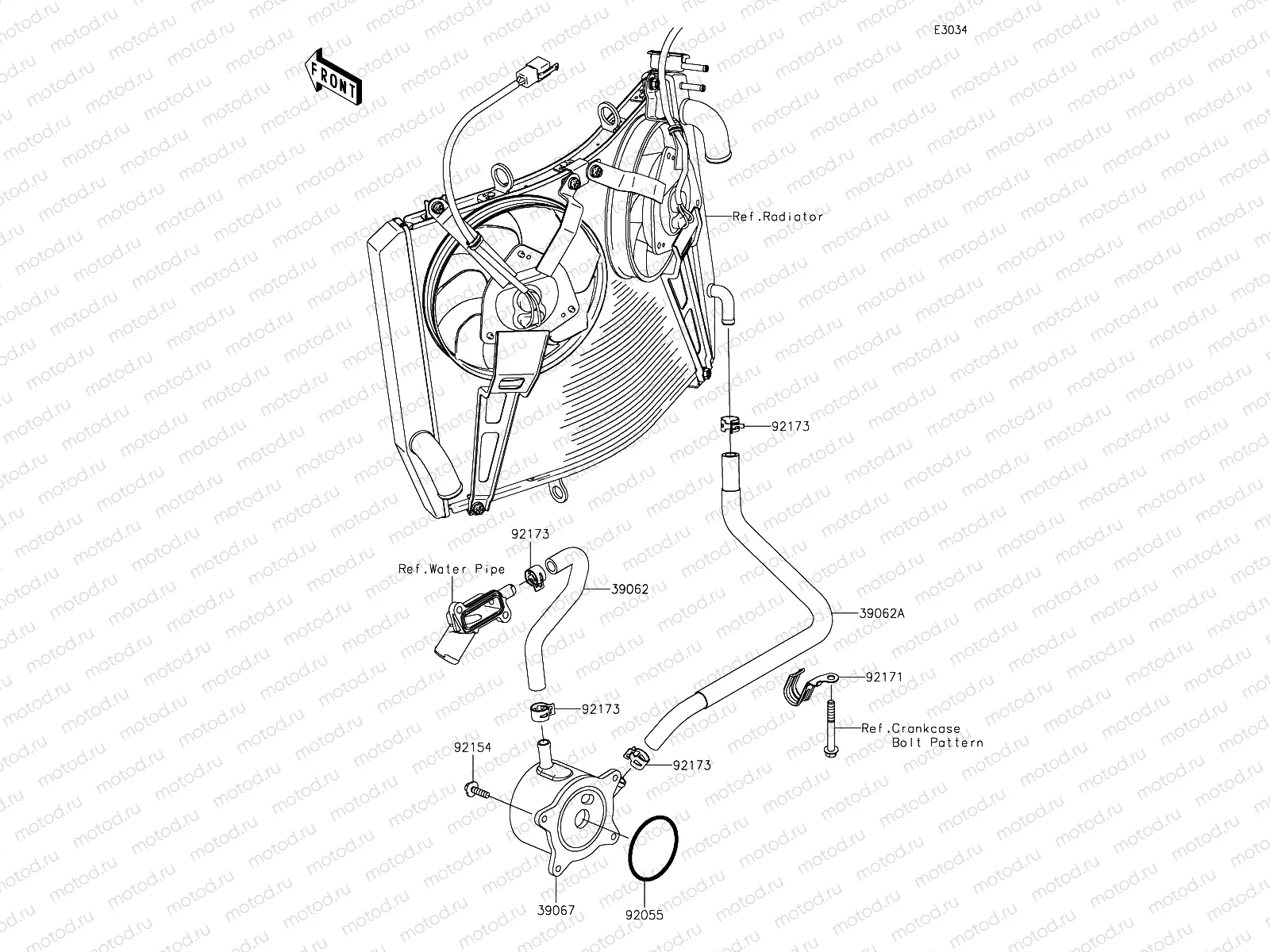 E3034

FRONT

Ref.Radiator

92173

92173

Ref.Water Pipe

39062

39062A

92171

92173

Ref.Crankcase Bolt Pattern

92154

92173

39067

92055

motod.ru