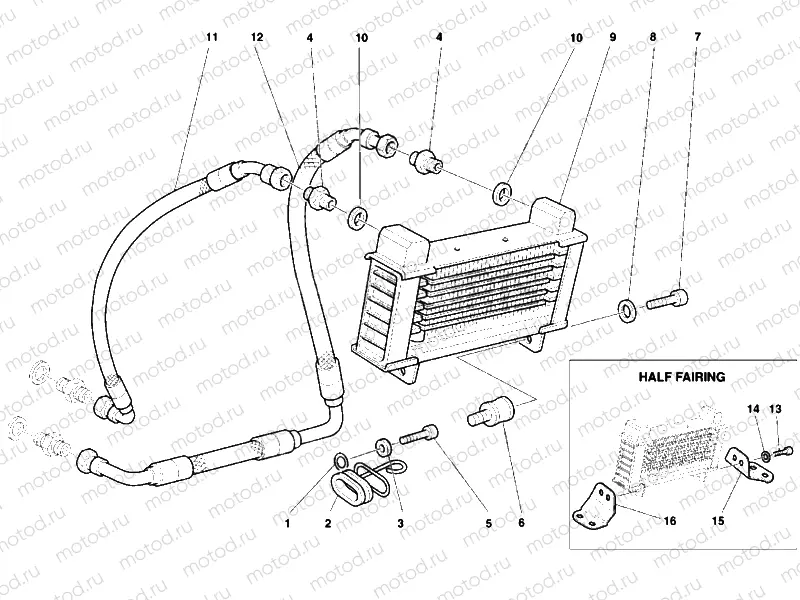 11 12 4 10 4 10 9 8 7

HALF FAIRING

14 13

1 2 3 5 6 16 15

motod.ru