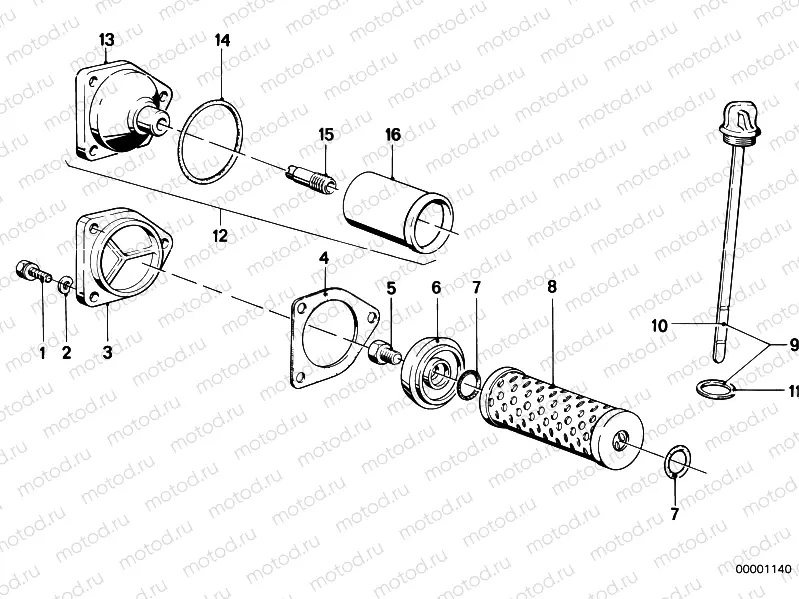 motod.ru

13
14
15
16
12
4
5
6
7
8
1
2
3
10
9
11
7

00001140