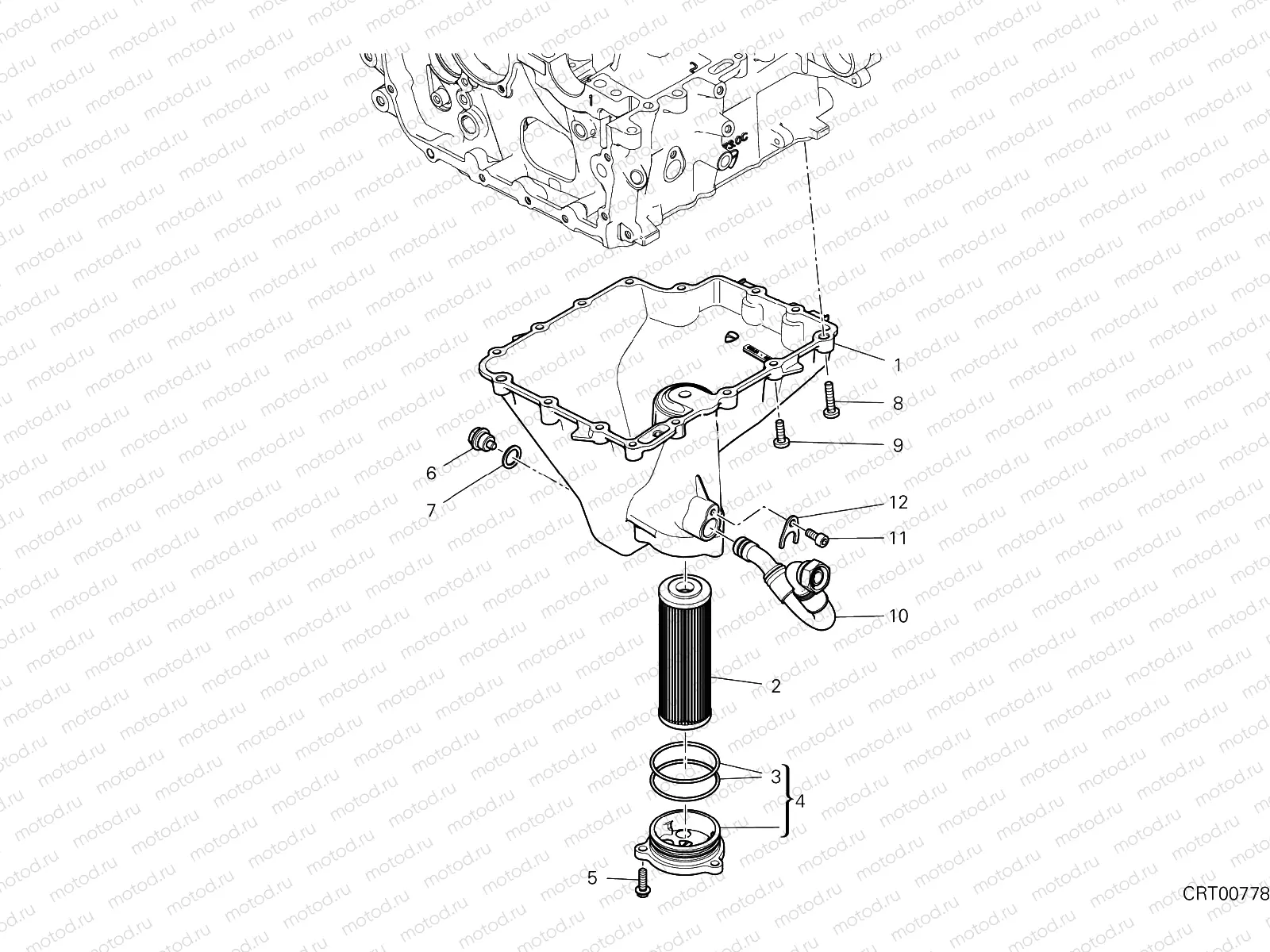 motod.ru

1
8
9
6
7
12
11
10
2
3
4
5

CRT00778