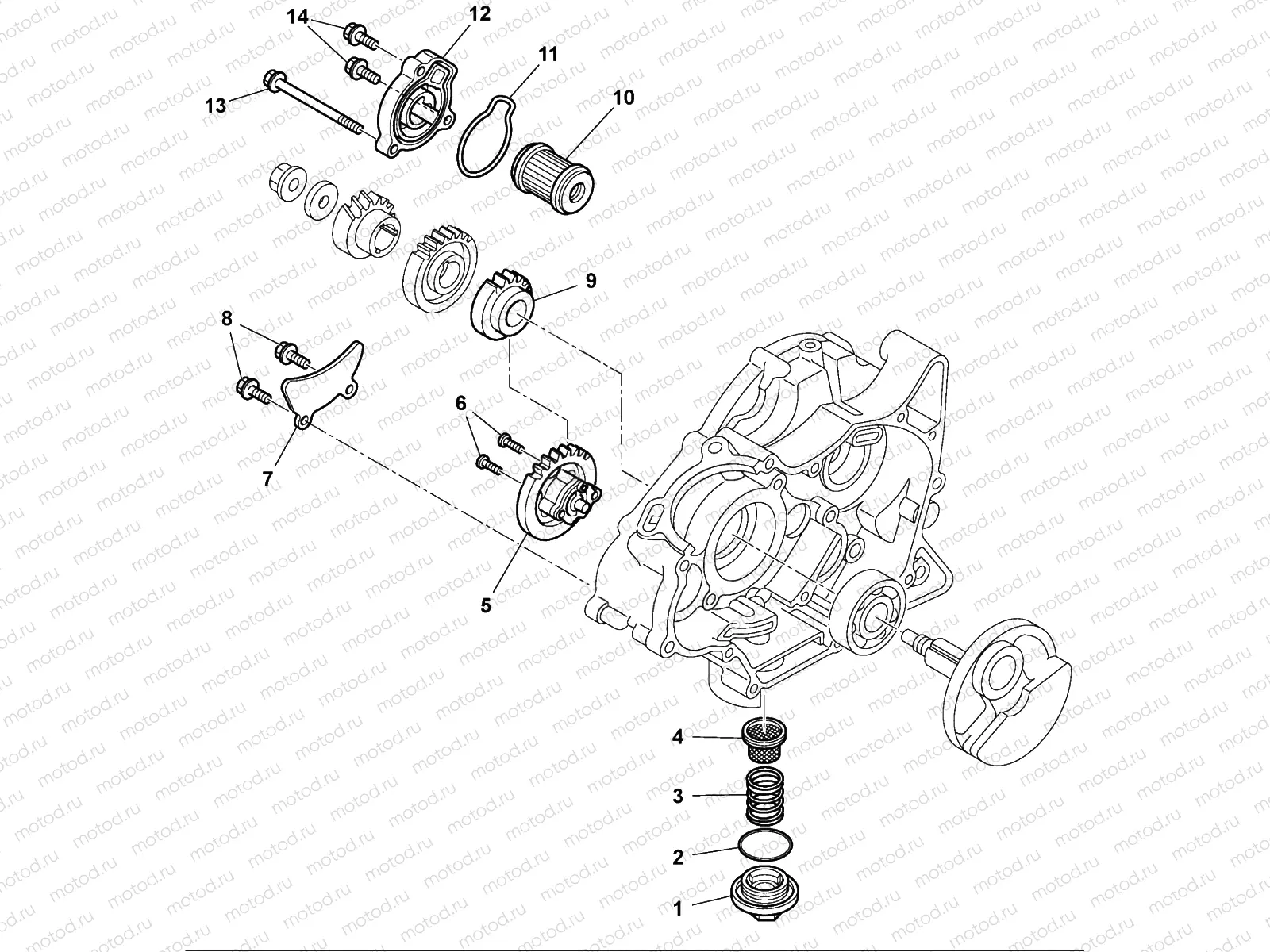 14
12
11
10
13
9
8
6
7
5
4
3
2
1
motod.ru