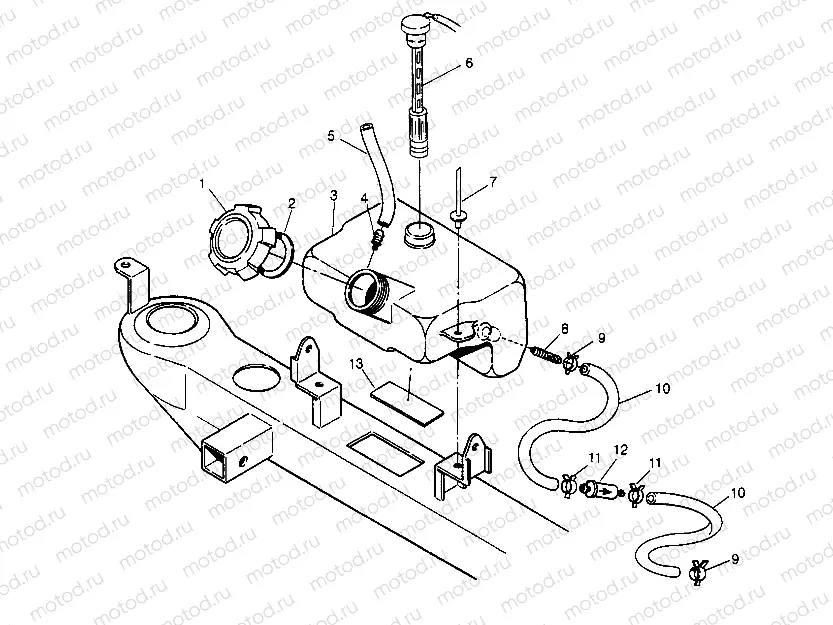 motod.ru

6
5
7
1
2
3
4
8
9
10
13
11
12
11
10
9