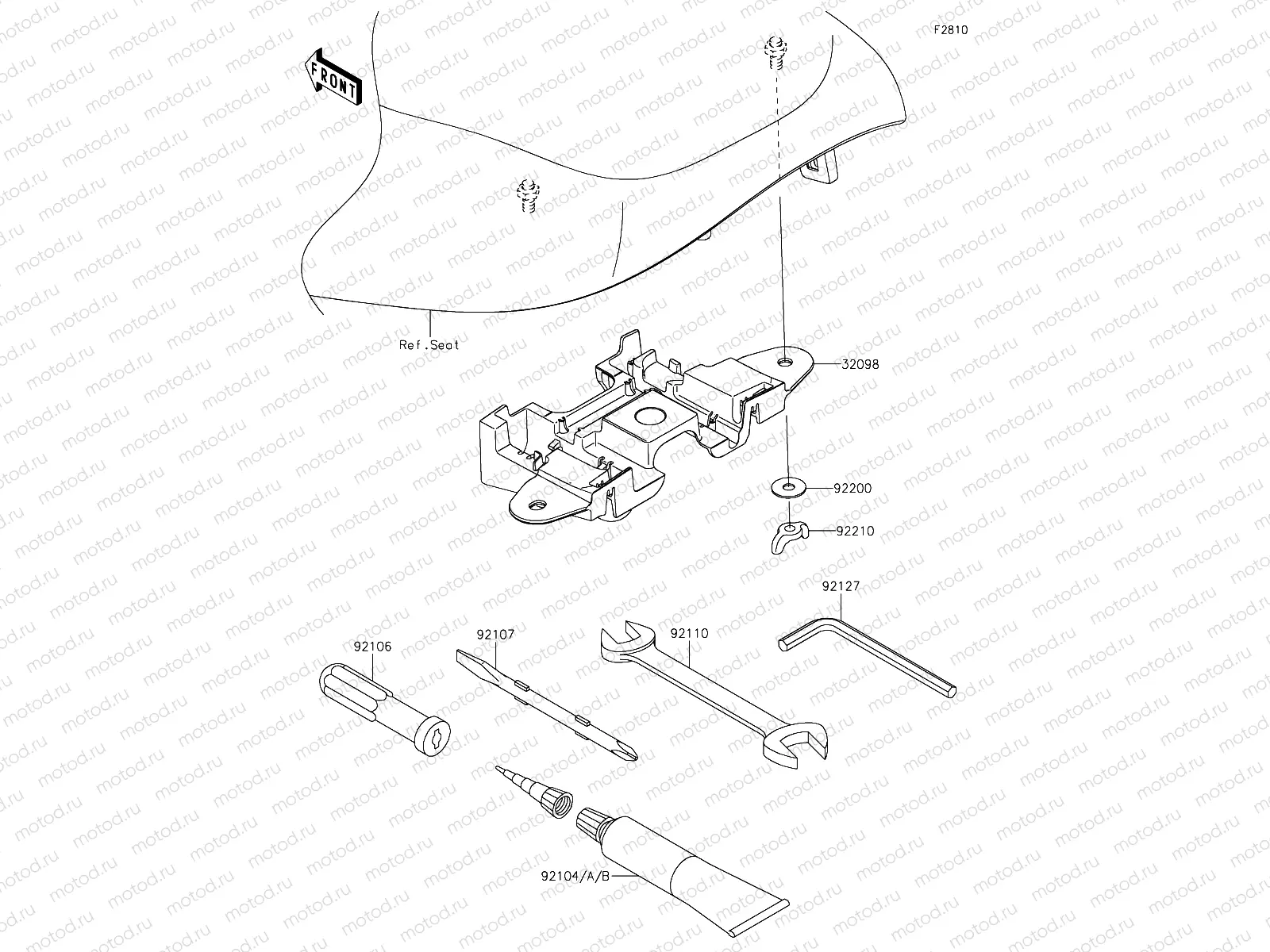 F2810

FRONT

Ref.Seat

32098

92200

92210

92127

92106

92107

92110

92104/A/B

motod.ru