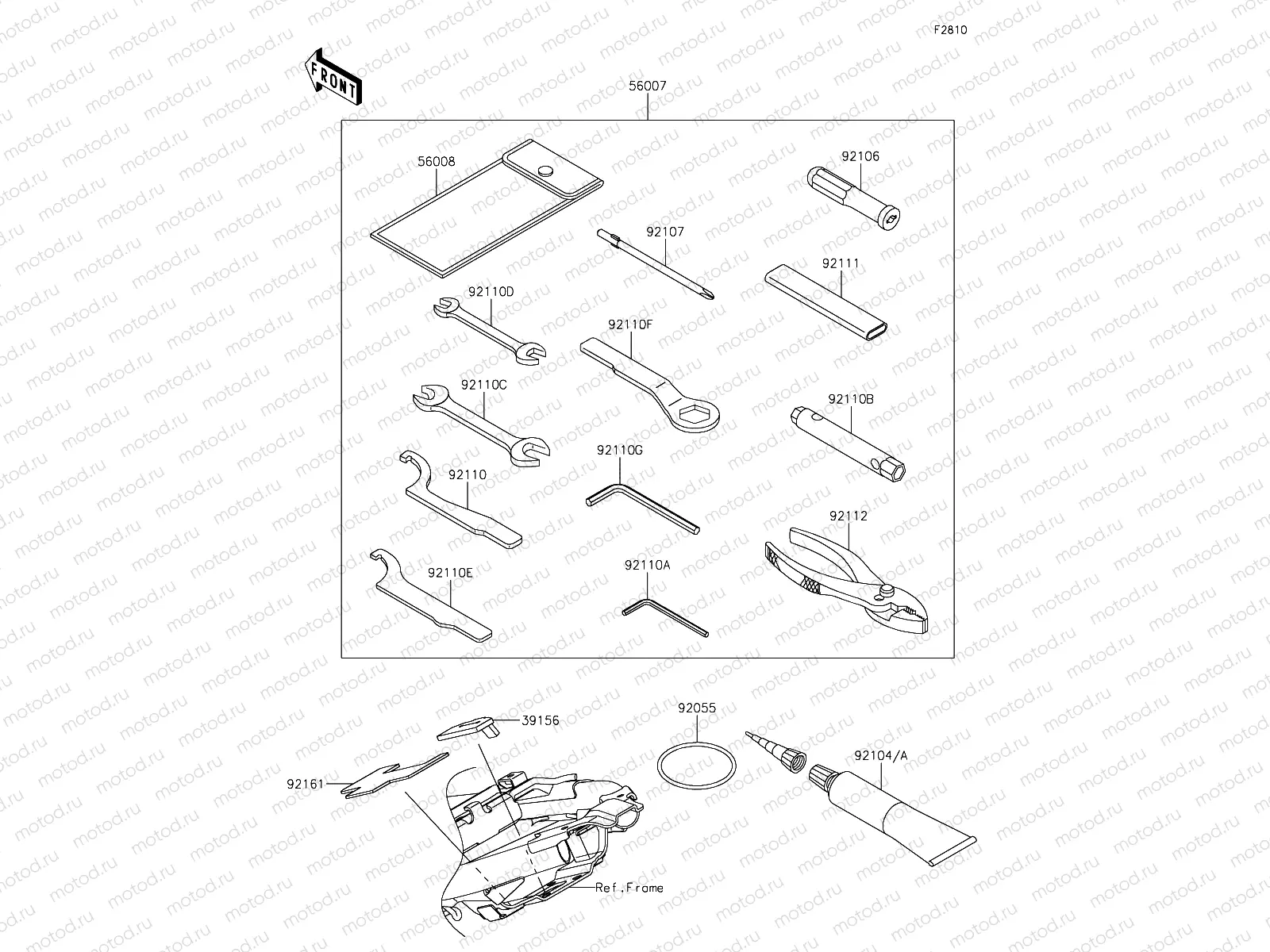 F2810

FRONT

56007

56008

92106

92107

92111

92110D

92110F

92110C

92110B

92110G

92110

92112

92110E

92110A

39156

92055

92104/A

92161

Ref.Frame

motod.ru