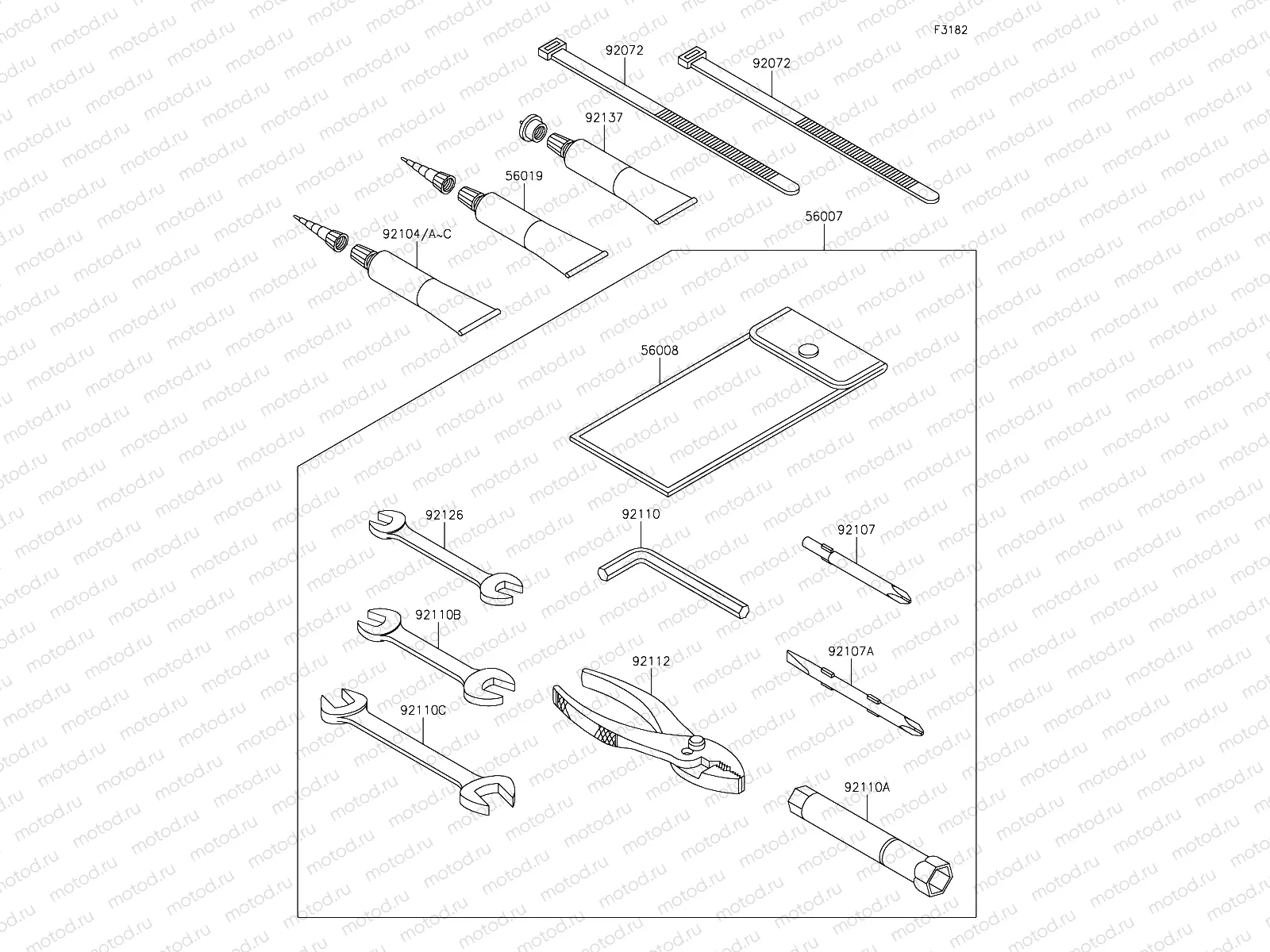 F3182

92072

92072

92137

56019

92104/A~C

56007

56008

92126

92110

92107

92110B

92112

92107A

92110C

92110A

motod.ru