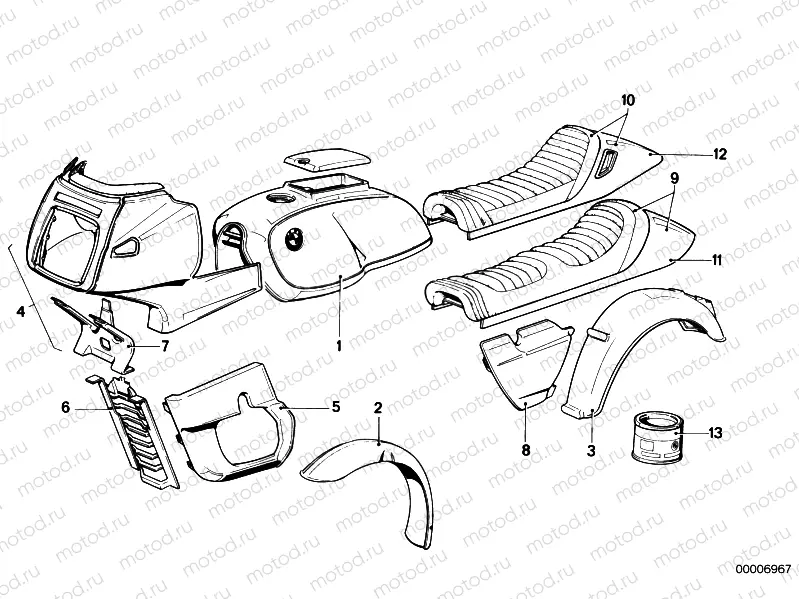 motod.ru

10
12
9
11
4
7
1
6
5
2
8
3
13

00006967